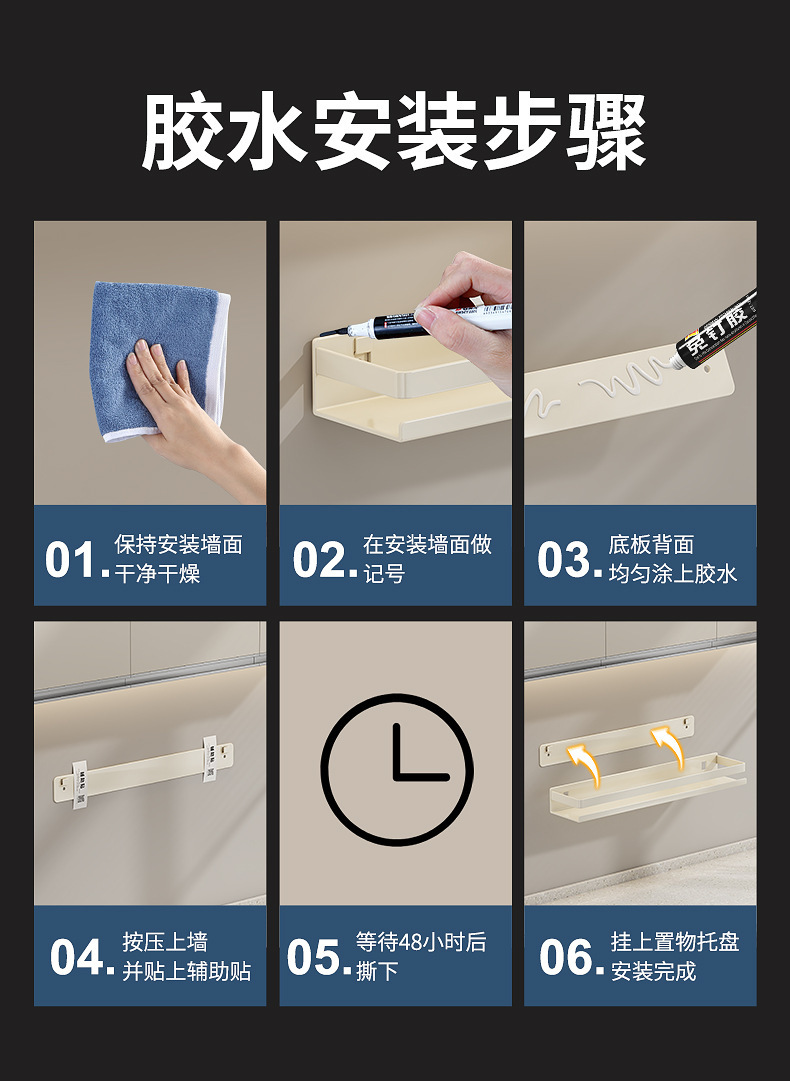 胶水安装步骤

免钉胶

01. 保持安装墙面干净干燥

02. 在安装墙面做记号

03. 底板背面均匀涂上胶水

04. 按压上墙并贴上辅助贴

05. 等待48小时后撕下

06. 挂上置物托盘安装完成