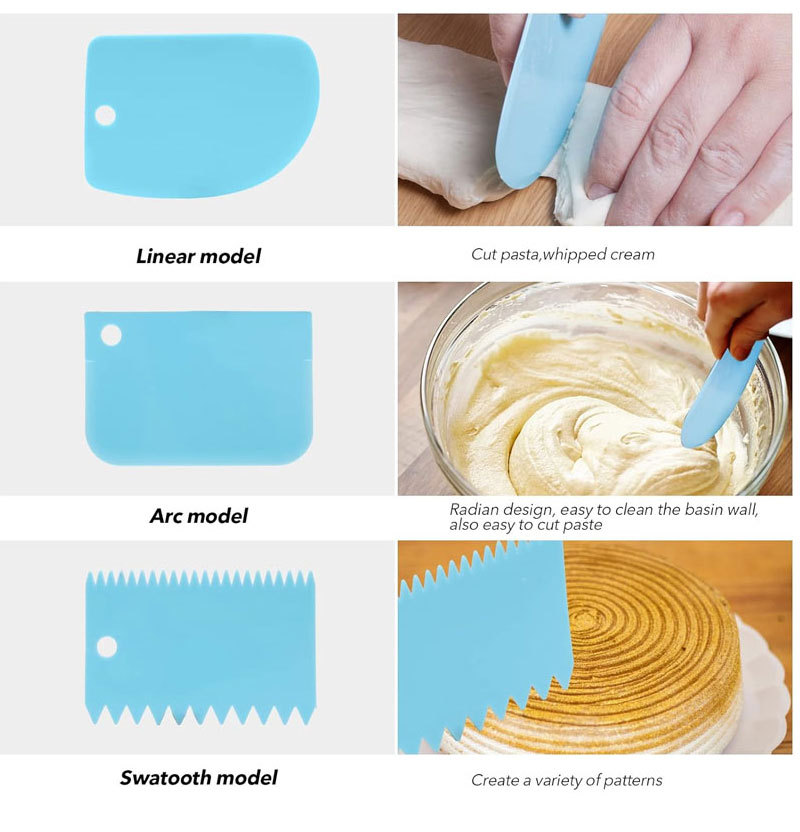 Linear model

Cut pasta,whipped cream

Arc model

Radian design, easy to clean the basin wall, also easy to cut paste

Swatooth model

Create a variety of patterns