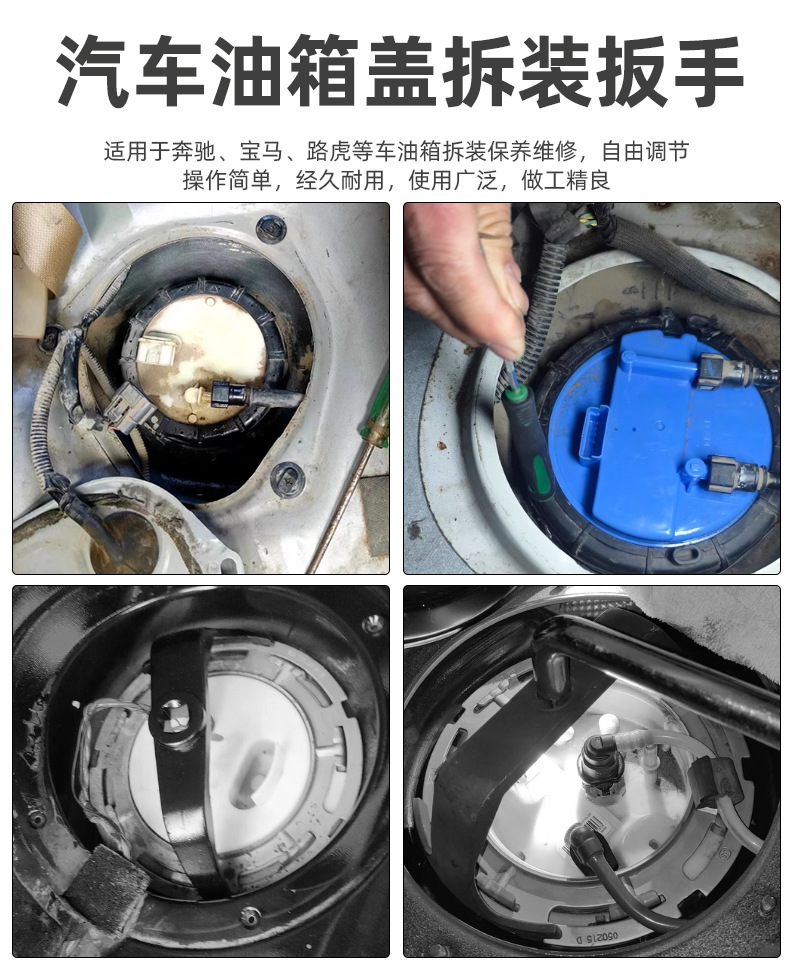 汽车油箱盖拆装扳手

适用于奔驰、宝马、路虎等车油箱拆装保养维修，自由调节
操作简单，经久耐用，使用广泛，做工精良

050215 D