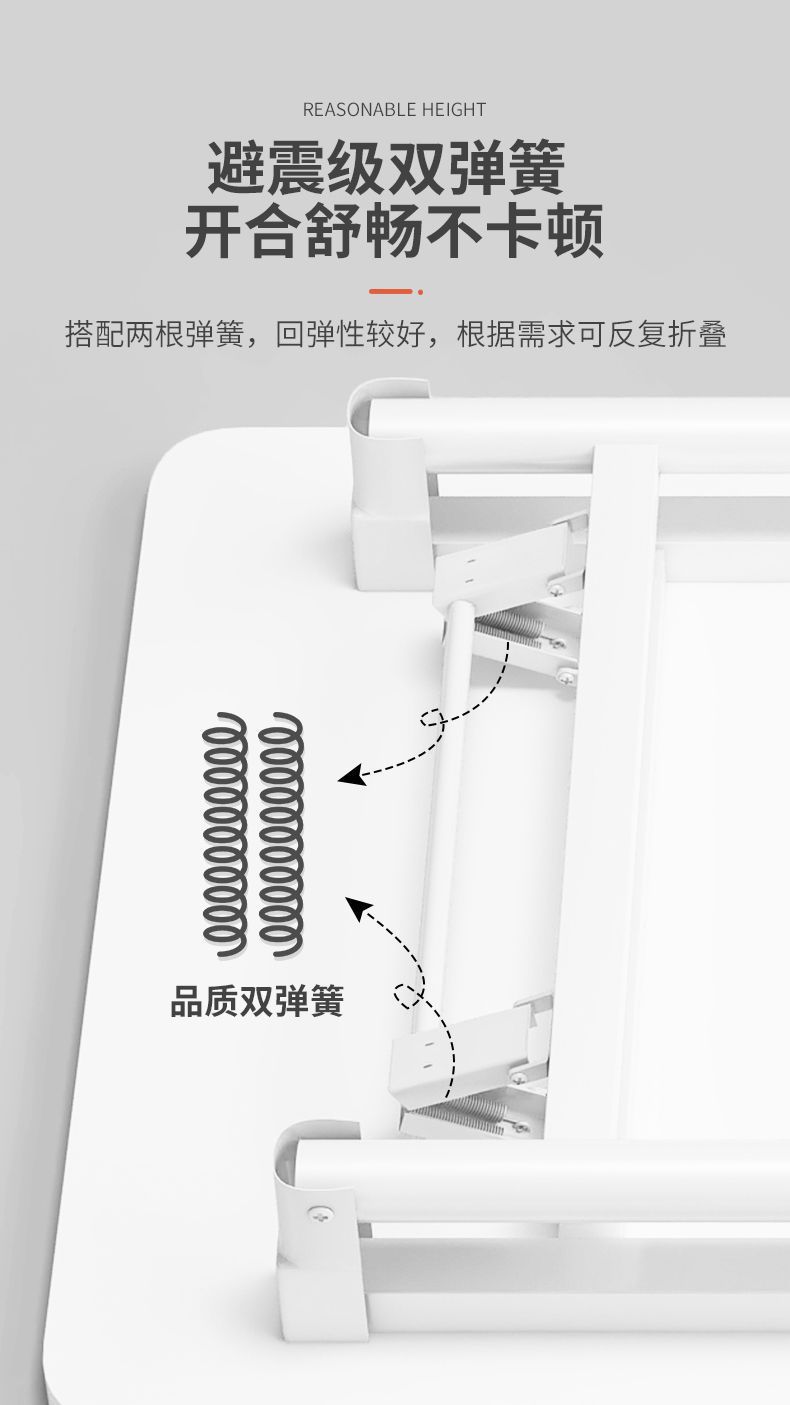 REASONABLE HEIGHT

避震级双弹簧
开合舒畅不卡顿

搭配两根弹簧，回弹性较好，根据需求可反复折叠

品质双弹簧