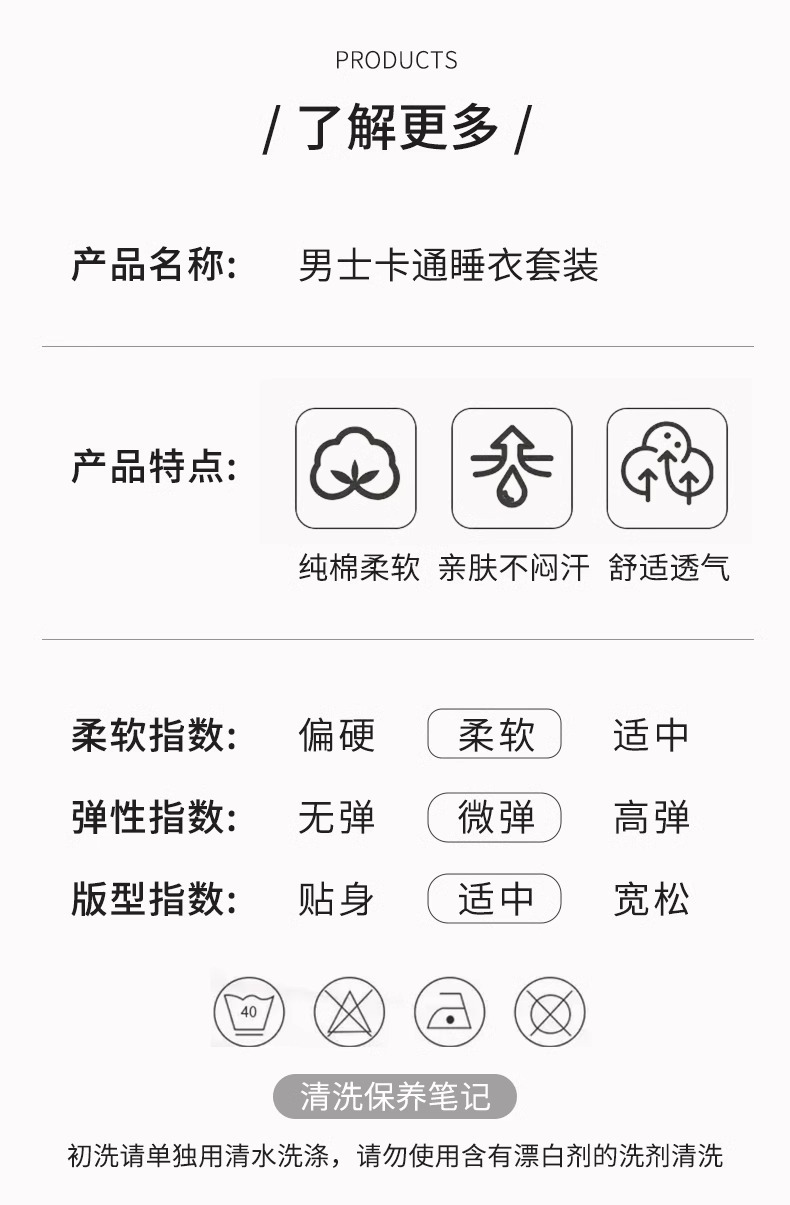 PRODUCTS

/ 了解更多 /

产品名称: 男士卡通睡衣套装

产品特点:

纯棉柔软 亲肤不闷汗 舒适透气

柔软指数: 偏硬 柔软 适中

弹性指数: 无弹 微弹 高弹

版型指数: 贴身 适中 宽松

40

清洗保养笔记

初洗请单独用清水洗涤，请勿使用含有漂白剂的洗剂清洗