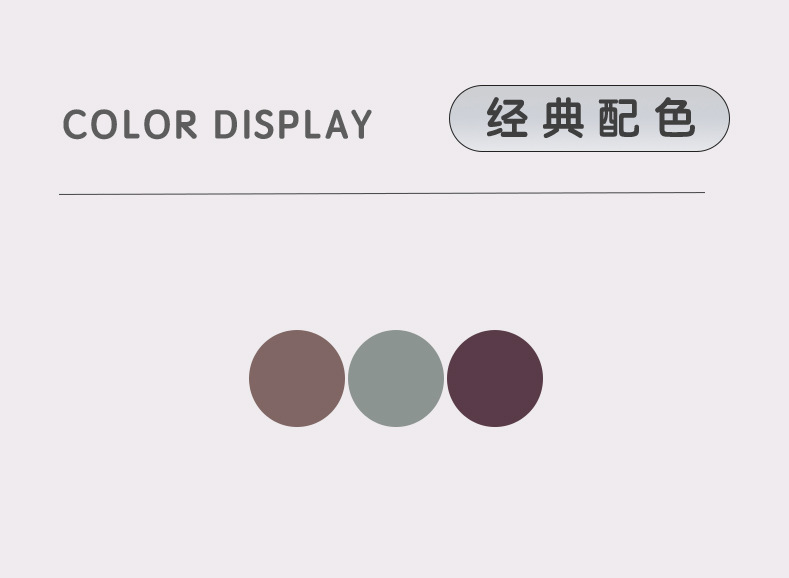 COLOR DISPLAY

经典配色