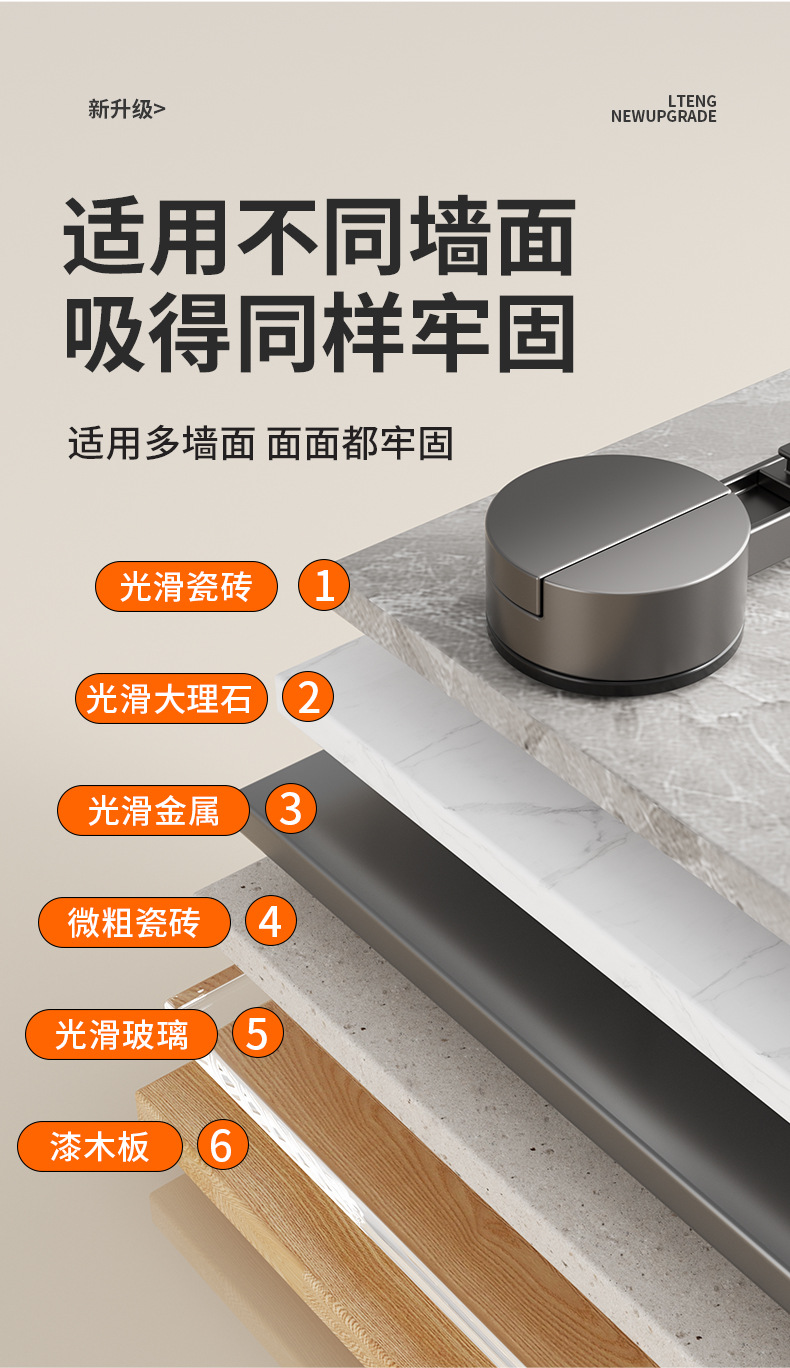 新升级>

LTENG
NEWUPGRADE

适用不同墙面
吸得同样牢固

适用多墙面 面面都牢固

光滑瓷砖 1

光滑大理石 2

光滑金属 3

微粗瓷砖 4

光滑玻璃 5

漆木板 6