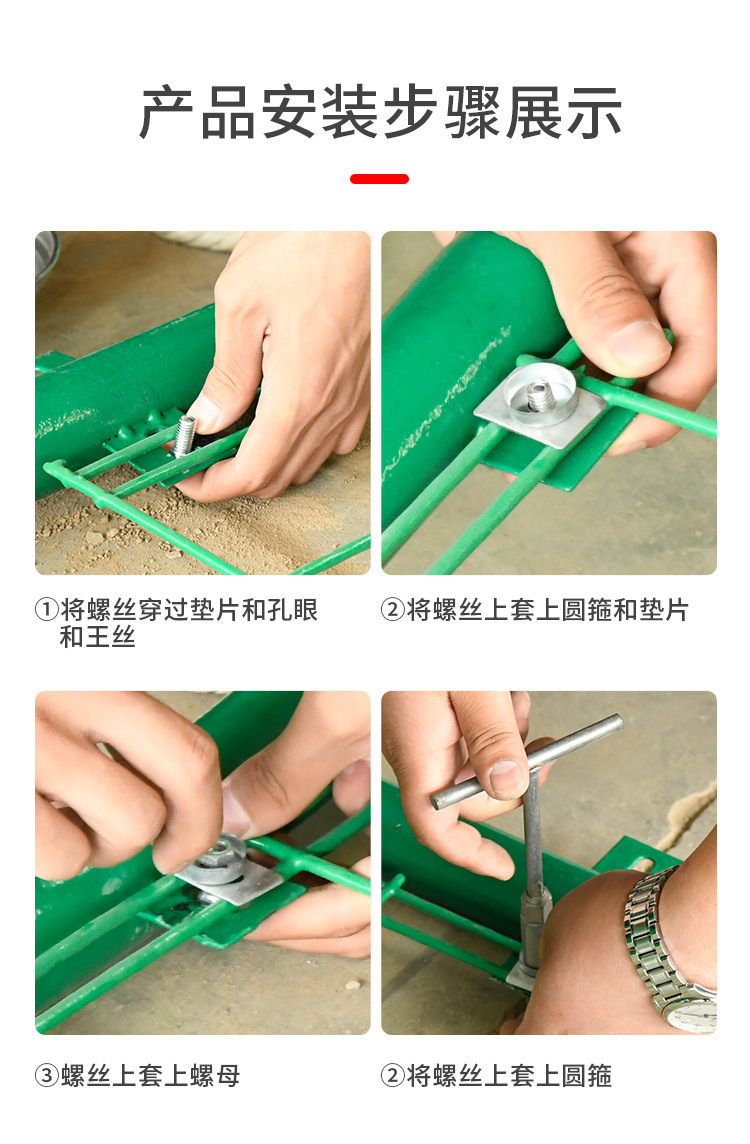 产品安装步骤展示

①将螺丝穿过垫片和孔眼和王丝

②将螺丝上套上圆箍和垫片

③螺丝上套上螺母

②将螺丝上套上圆箍