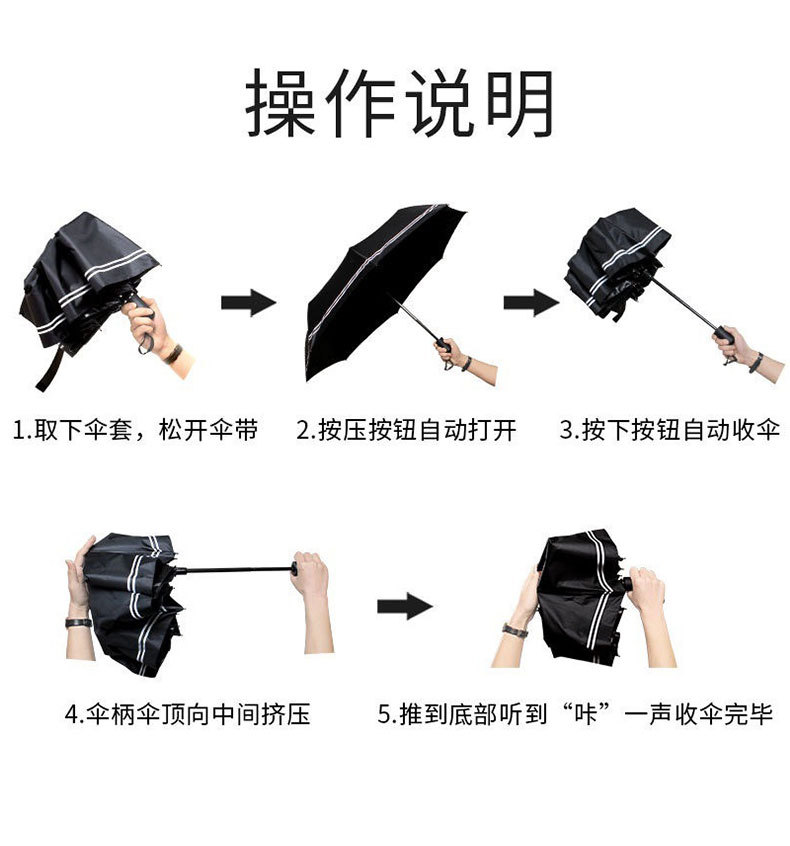 操作说明

1.取下伞套，松开伞带

2.按压按钮自动打开

3.按下按钮自动收伞

4.伞柄伞顶向中间挤压

5.推到底部听到“咔”一声收伞完毕