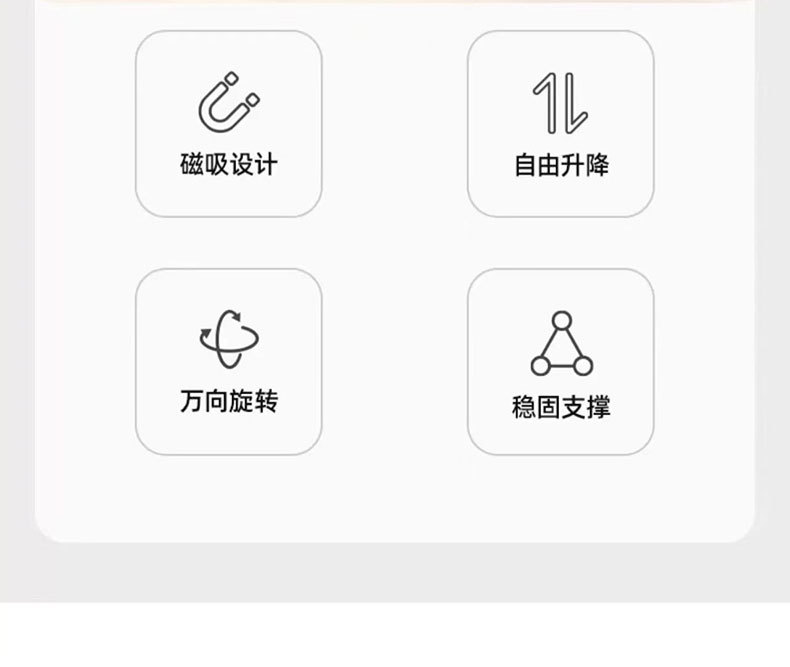 磁吸设计

自由升降

万向旋转

稳固支撑