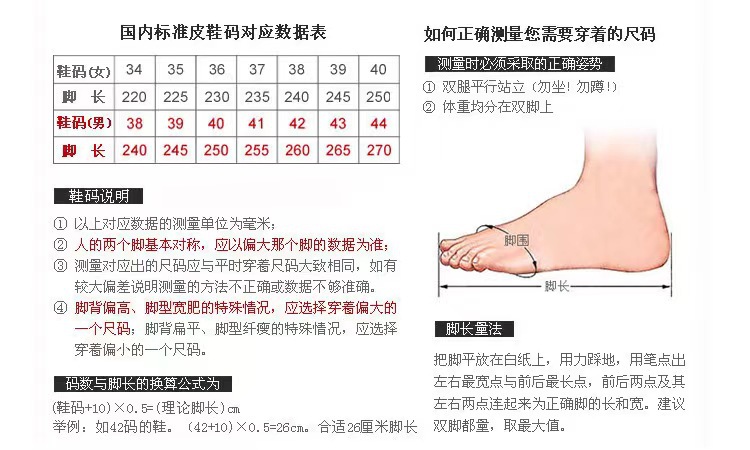 国内标准皮鞋码对应数据表

| 鞋码(女) | 34 | 35 | 36 | 37 | 38 | 39 | 40 |
|---|---|---|---|---|---|---|---|
| 脚 长 | 220 | 225 | 230 | 235 | 240 | 245 | 250 |
| 鞋码(男) | 38 | 39 | 40 | 41 | 42 | 43 | 44 |
| 脚 长 | 240 | 245 | 250 | 255 | 260 | 265 | 270 |

鞋码说明

① 以上对应数据的测量单位为毫米;
② 人的两个脚基本对称，应以偏大那个脚的数据为准;
③ 测量对应出的尺码应与平时穿着尺码大致相同，如有较大偏差说明测量的方法不正确或数据不够准确。
④ 脚背偏高、脚型宽肥的特殊情况，应选择穿着偏大的一个尺码；脚背扁平、脚型纤瘦的特殊情况，应选择穿着偏小的一个尺码。

码数与脚长的换算公式为

(鞋码+10)×0.5=(理论脚长)cm
举例：如42码的鞋。（42+10)×0.5=26cm。合适26厘米脚长

如何正确测量您需要穿着的尺码

测量时必须采取的正确姿势

① 双腿平行站立（勿坐！勿蹲！）
② 体重均分在双脚上

脚围

脚长

脚长量法

把脚平放在白纸上，用力踩地，用笔点出左右最宽点与前后最长点，前后两点及其左右两点连起来为正确脚的长和宽。建议双脚都量，取最大值。