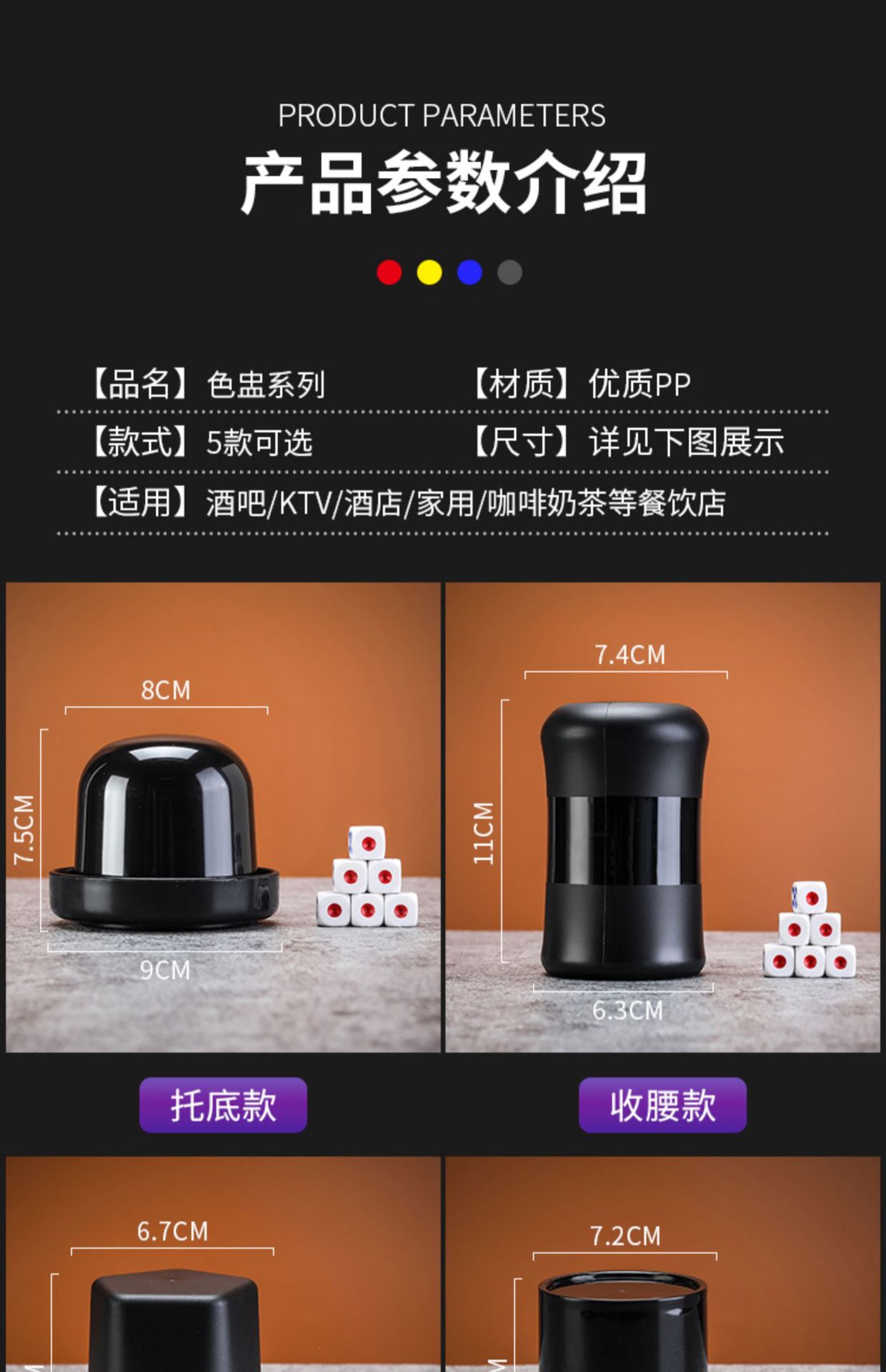 PRODUCT PARAMETERS

产品参数介绍

【品名】色盅系列

【材质】优质PP

【款式】5款可选

【尺寸】详见下图展示

【适用】酒吧/KTV/酒店/家用/咖啡奶茶等餐饮店

8CM

7.5CM

9CM

7.4CM

11CM

6.3CM

托底款

收腰款

6.7CM

7.2CM