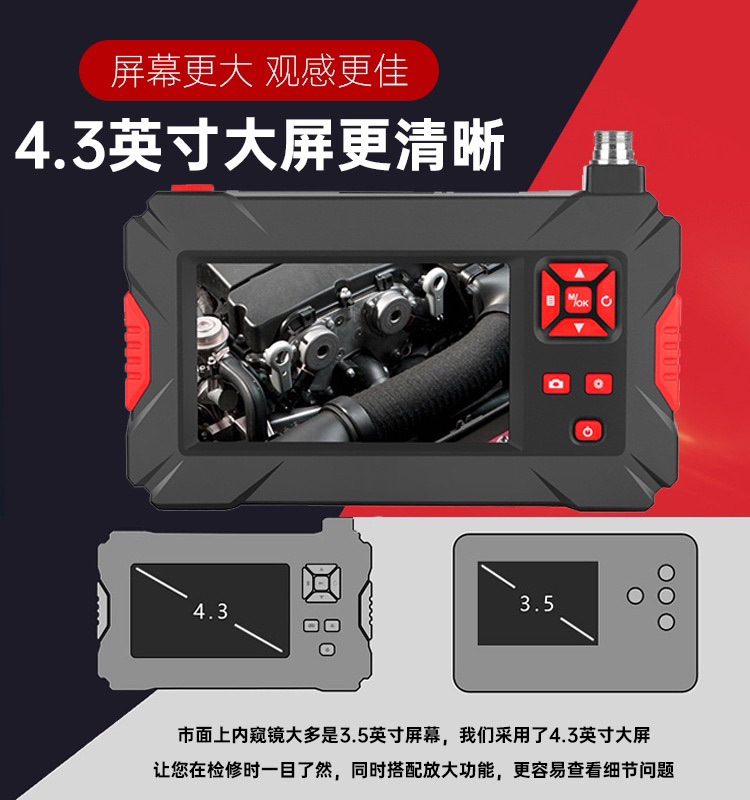 屏幕更大 观感更佳

4.3英寸大屏更清晰

M/OK

4.3

3.5

市面上内窥镜大多是3.5英寸屏幕，我们采用了4.3英寸大屏
让您在检修时一目了然，同时搭配放大功能，更容易查看细节问题