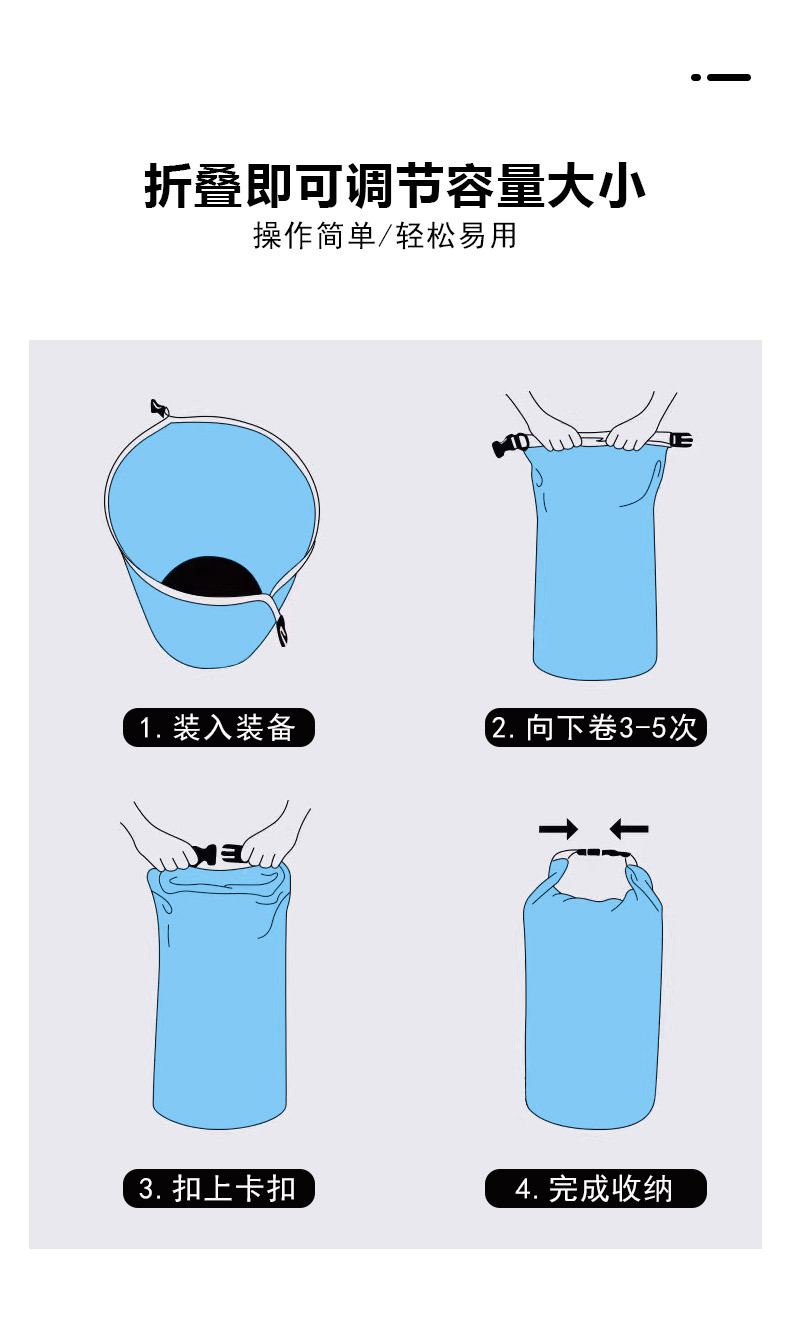 折叠即可调节容量大小
操作简单/轻松易用

1. 装入装备

2. 向下卷3-5次

3. 扣上卡扣

4. 完成收纳