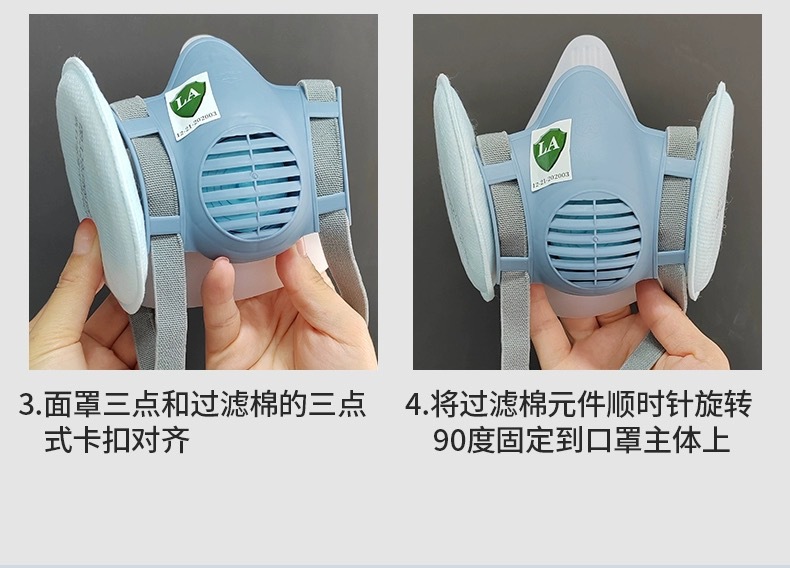 LA
12-21-202003

LA
12-21-202003

3.面罩三点和过滤棉的三点式卡扣对齐

4.将过滤棉元件顺时针旋转90度固定到口罩主体上