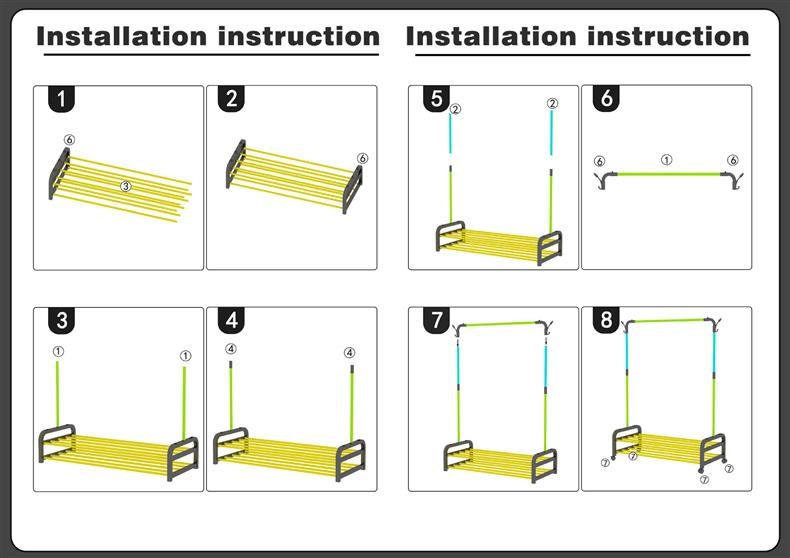 Installation instruction

1

⑥

③

2

⑥

3

①

①

4

④

④

Installation instruction

5

②

②

6

⑥

①

⑥

7

8

⑦

⑦

⑦

⑦