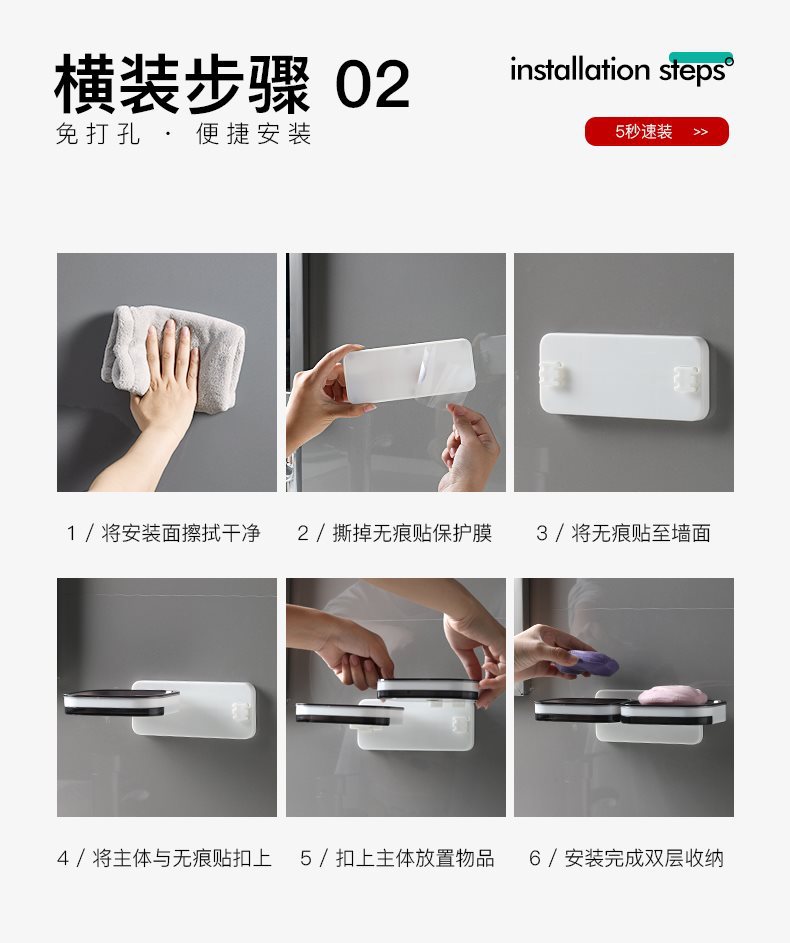 横装步骤 02
免打孔 · 便捷安装

installation steps

5秒速装 >>

1 / 将安装面擦拭干净

2 / 撕掉无痕贴保护膜

3 / 将无痕贴至墙面

4 / 将主体与无痕贴扣上

5 / 扣上主体放置物品

6 / 安装完成双层收纳