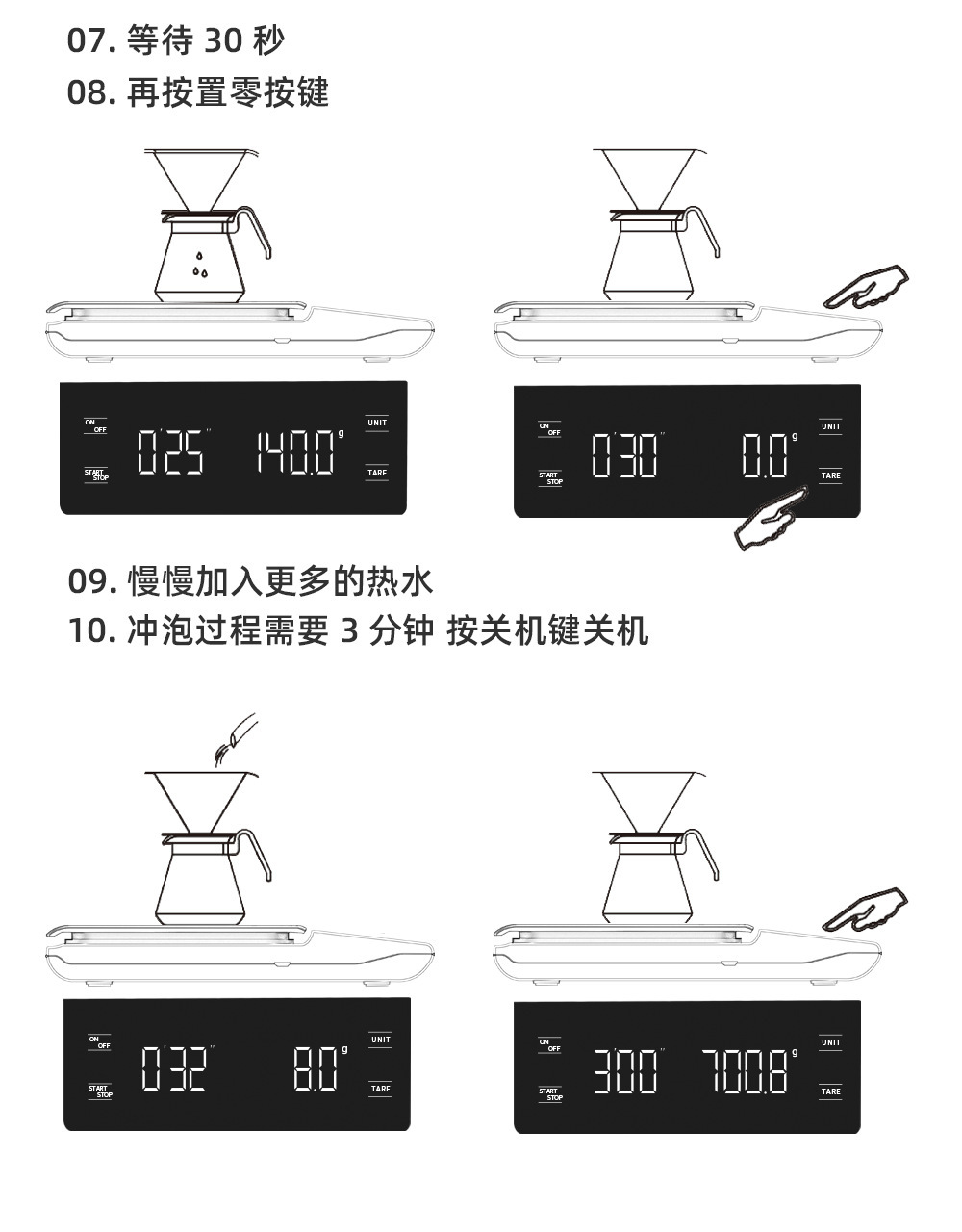 07. 等待 30 秒
08. 再按置零按键

ON
OFF
START
STOP
0'25" 140.0 g
UNIT
TARE

ON
OFF
START
STOP
0'30" 0.0 g
UNIT
TARE

09. 慢慢加入更多的热水
10. 冲泡过程需要 3 分钟 按关机键关机

ON
OFF
START
STOP
0'32" 8.0 g
UNIT
TARE

ON
OFF
START
STOP
3'00" 700.8 g
UNIT
TARE