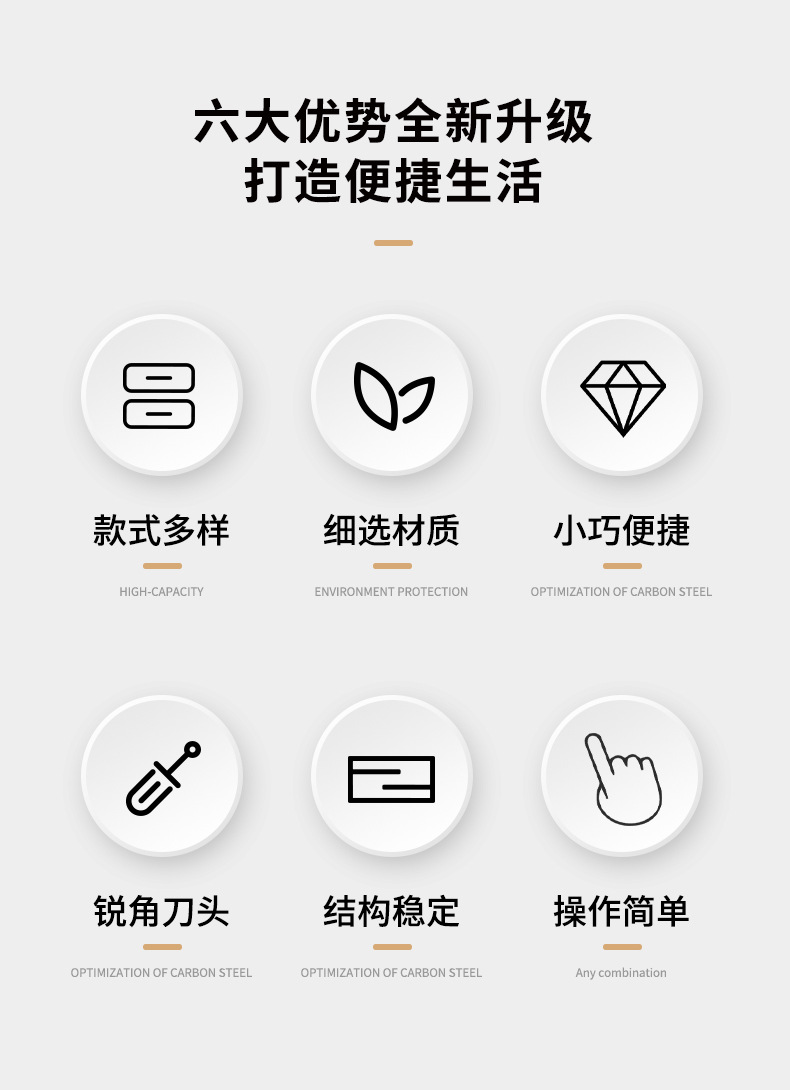 六大优势全新升级
打造便捷生活

款式多样

HIGH-CAPACITY

细选材质

ENVIRONMENT PROTECTION

小巧便捷

OPTIMIZATION OF CARBON STEEL

锐角刀头

OPTIMIZATION OF CARBON STEEL

结构稳定

OPTIMIZATION OF CARBON STEEL

操作简单

Any combination