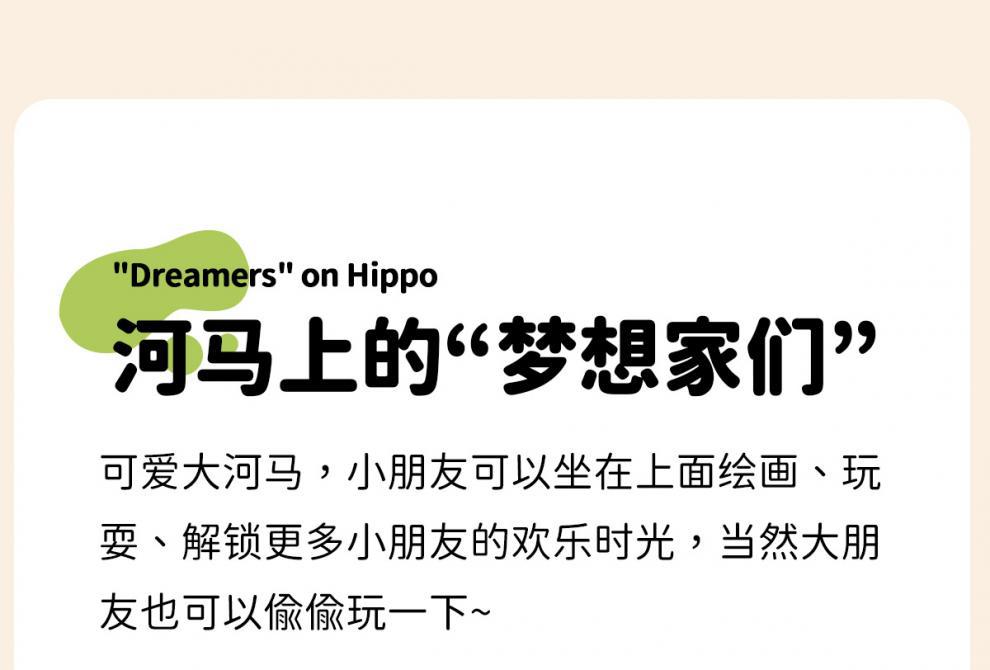 "Dreamers" on Hippo
河马上的“梦想家们”

可爱大河马，小朋友可以坐在上面绘画、玩耍、解锁更多小朋友的欢乐时光，当然大朋友也可以偷偷玩一下~