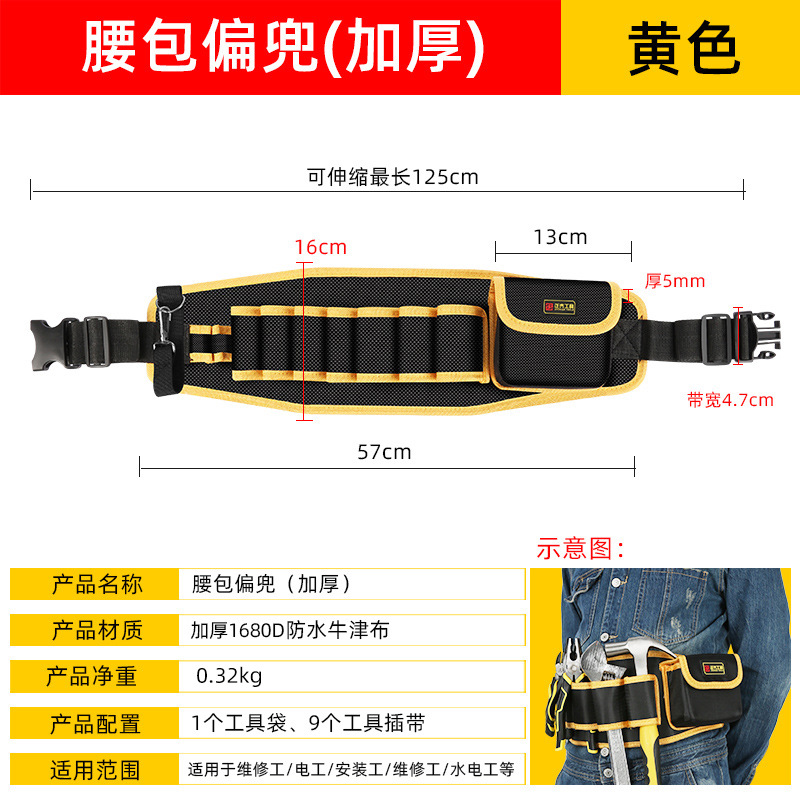 腰包偏兜(加厚)

黄色

可伸缩最长125cm

16cm

13cm

厚5mm

带宽4.7cm

57cm

示意图:

| 产品名称 | 腰包偏兜（加厚） |
|---|---|
| 产品材质 | 加厚1680D防水牛津布 |
| 产品净重 | 0.32kg |
| 产品配置 | 1个工具袋、9个工具插带 |
| 适用范围 | 适用于维修工/电工/安装工/维修工/水电工等 |