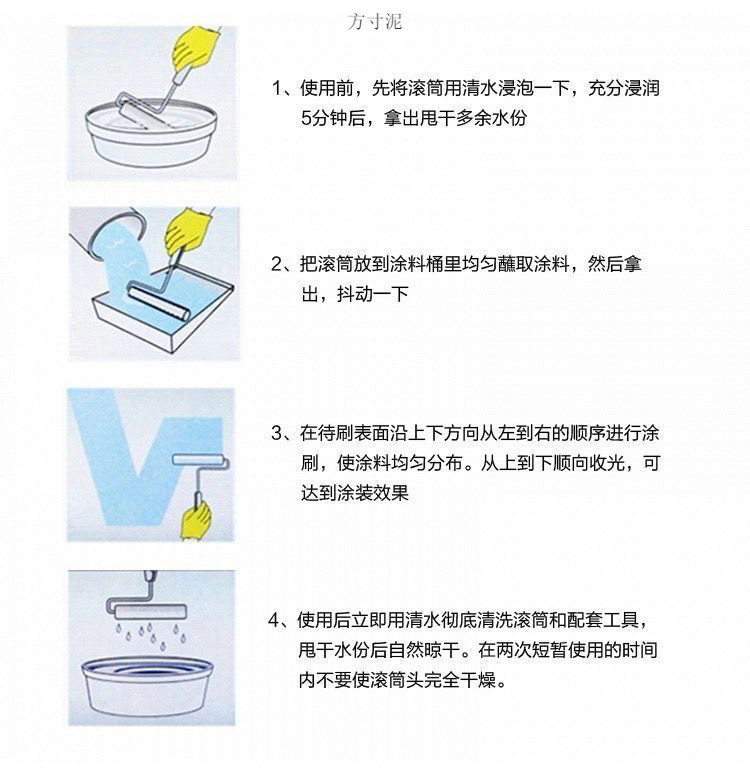 方寸泥

1、使用前，先将滚筒用清水浸泡一下，充分浸润5分钟后，拿出甩干多余水份

2、把滚筒放到涂料桶里均匀蘸取涂料，然后拿出，抖动一下

3、在待刷表面沿上下方向从左到右的顺序进行涂刷，使涂料均匀分布。从上到下顺向收光，可达到涂装效果

4、使用后立即用清水彻底清洗滚筒和配套工具，甩干水份后自然晾干。在两次短暂使用的时间内不要使滚筒头完全干燥。