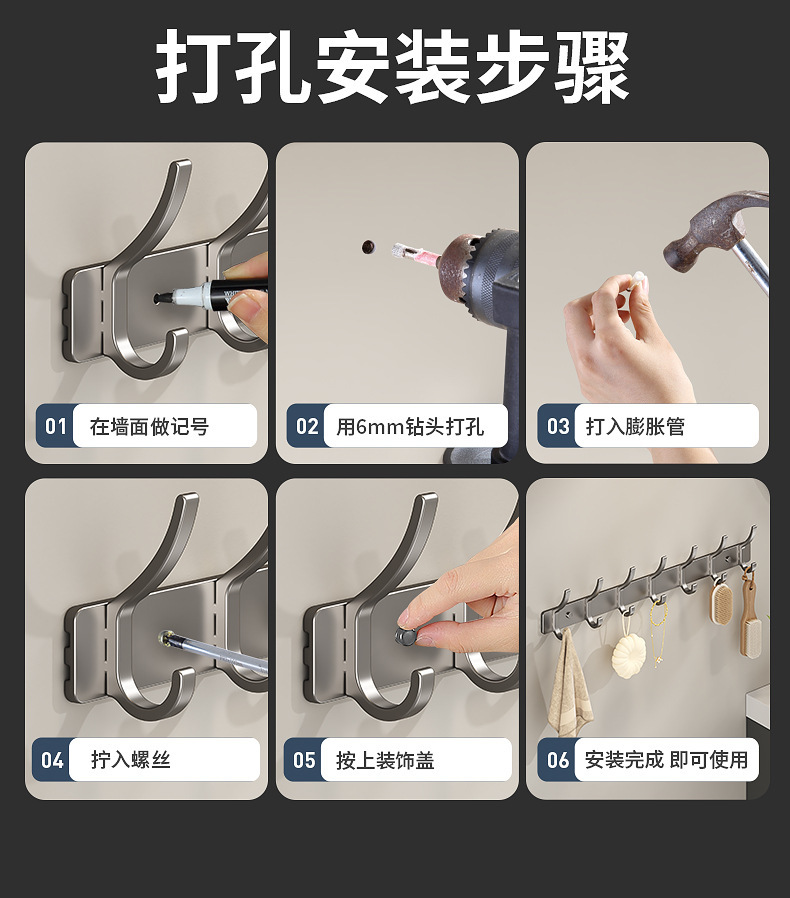 打孔安装步骤

01 在墙面做记号

02 用6mm钻头打孔

03 打入膨胀管

04 拧入螺丝

05 按上装饰盖

06 安装完成 即可使用