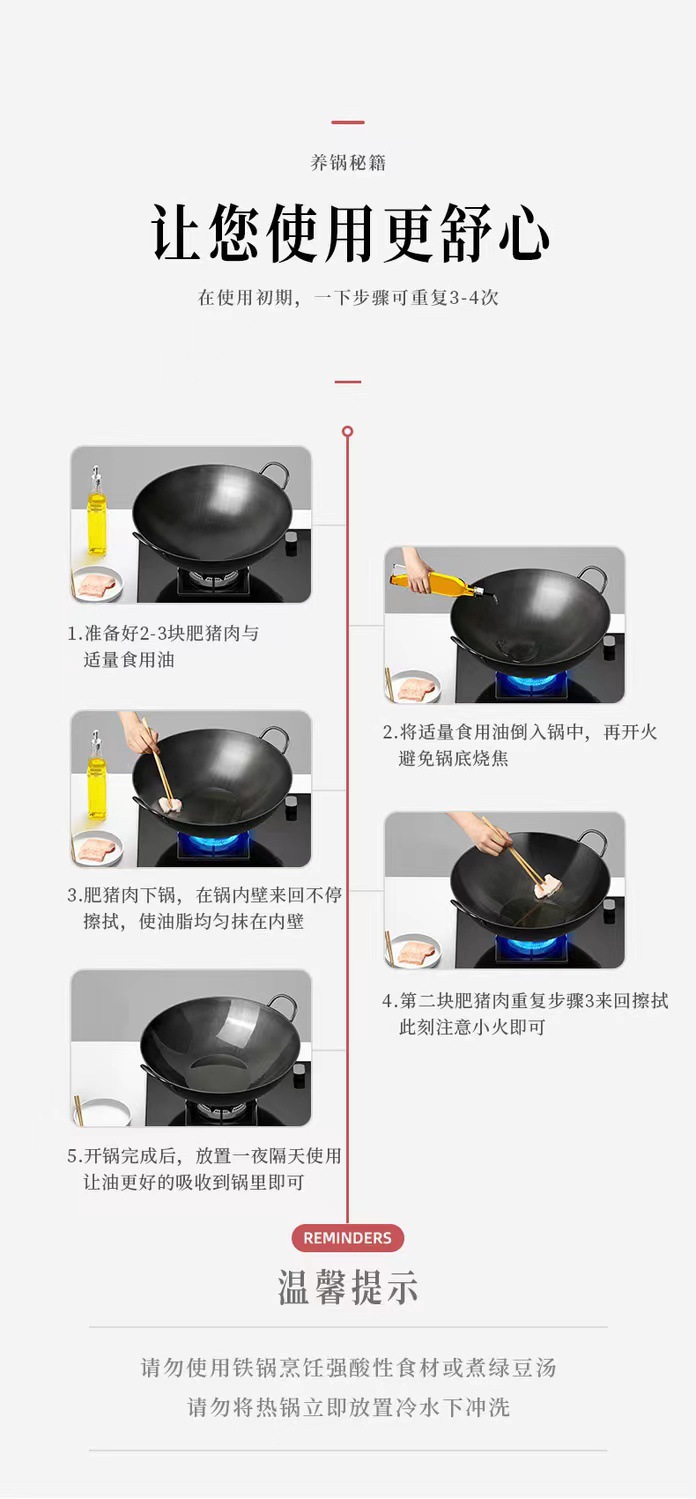 养锅秘籍

让您使用更舒心

在使用初期，一下步骤可重复3-4次

1.准备好2-3块肥猪肉与适量食用油

2.将适量食用油倒入锅中，再开火避免锅底烧焦

3.肥猪肉下锅，在锅内壁来回不停擦拭，使油脂均匀抹在内壁

4.第二块肥猪肉重复步骤3来回擦拭此刻注意小火即可

5.开锅完成后，放置一夜隔天使用让油更好的吸收到锅里即可

REMINDERS

温馨提示

请勿使用铁锅烹饪强酸性食材或煮绿豆汤
请勿将热锅立即放置冷水下冲洗