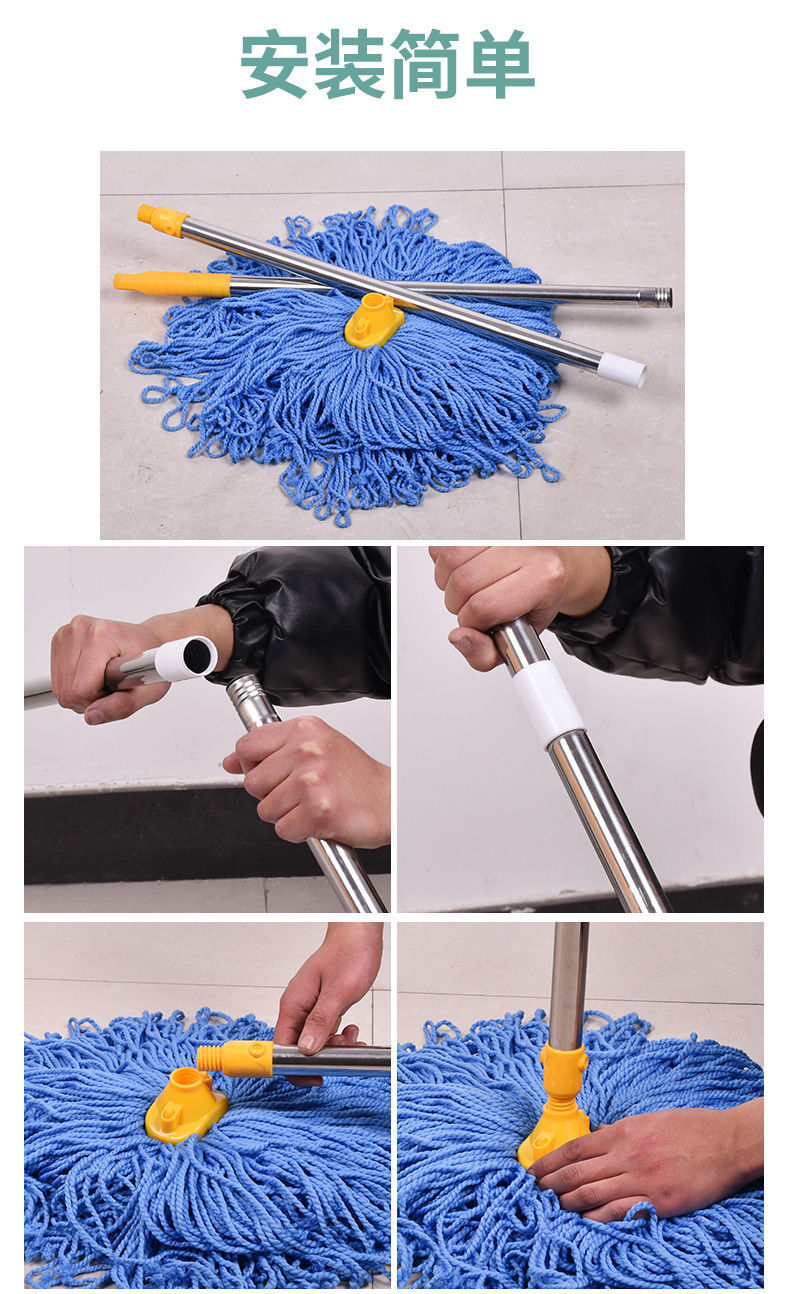 安装简单