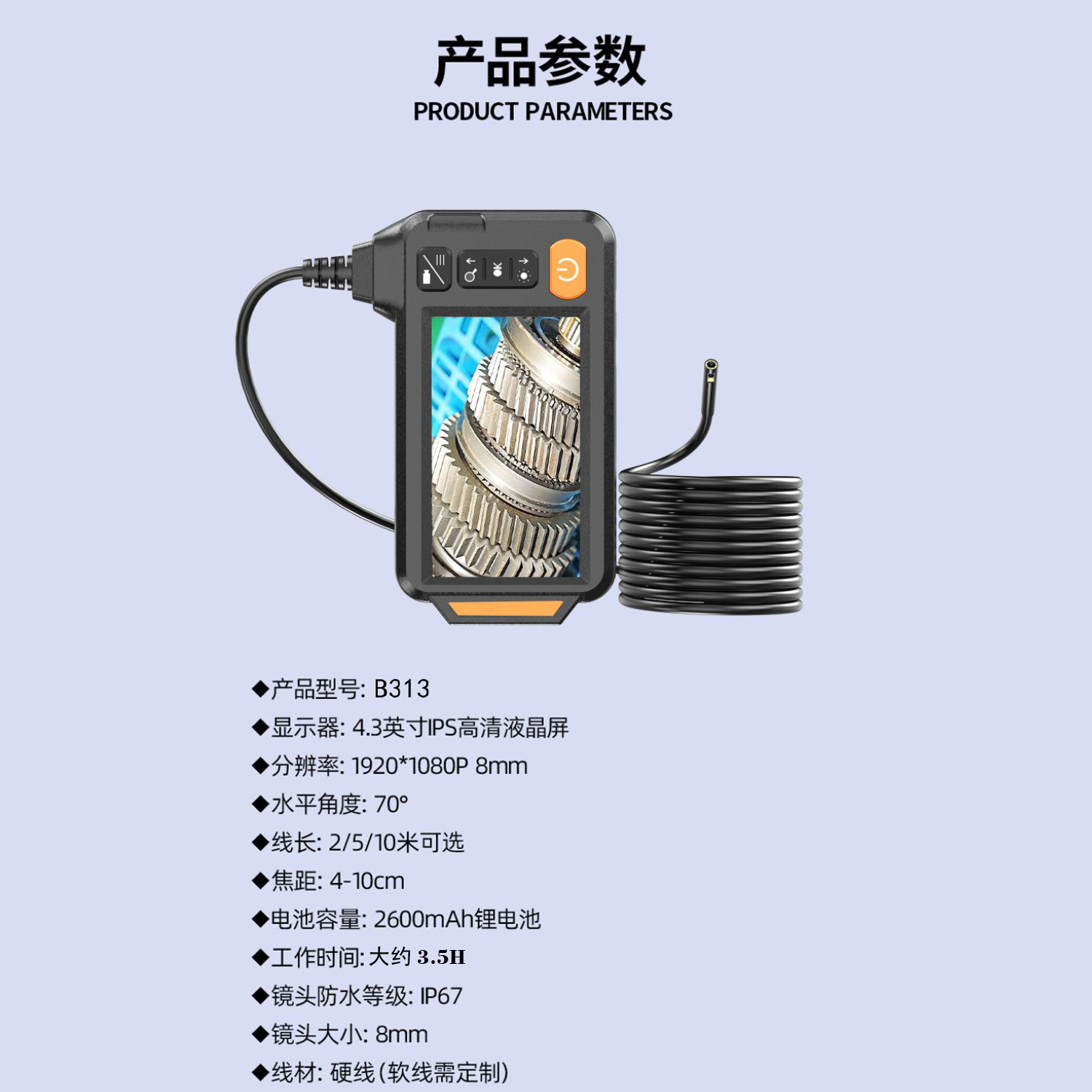 产品参数
PRODUCT PARAMETERS

◆产品型号: B313
◆显示器: 4.3英寸IPS高清液晶屏
◆分辨率: 1920*1080P 8mm
◆水平角度: 70°
◆线长: 2/5/10米可选
◆焦距: 4-10cm
◆电池容量: 2600mAh锂电池
◆工作时间: 大约 3.5H
◆镜头防水等级: IP67
◆镜头大小: 8mm
◆线材: 硬线(软线需定制)