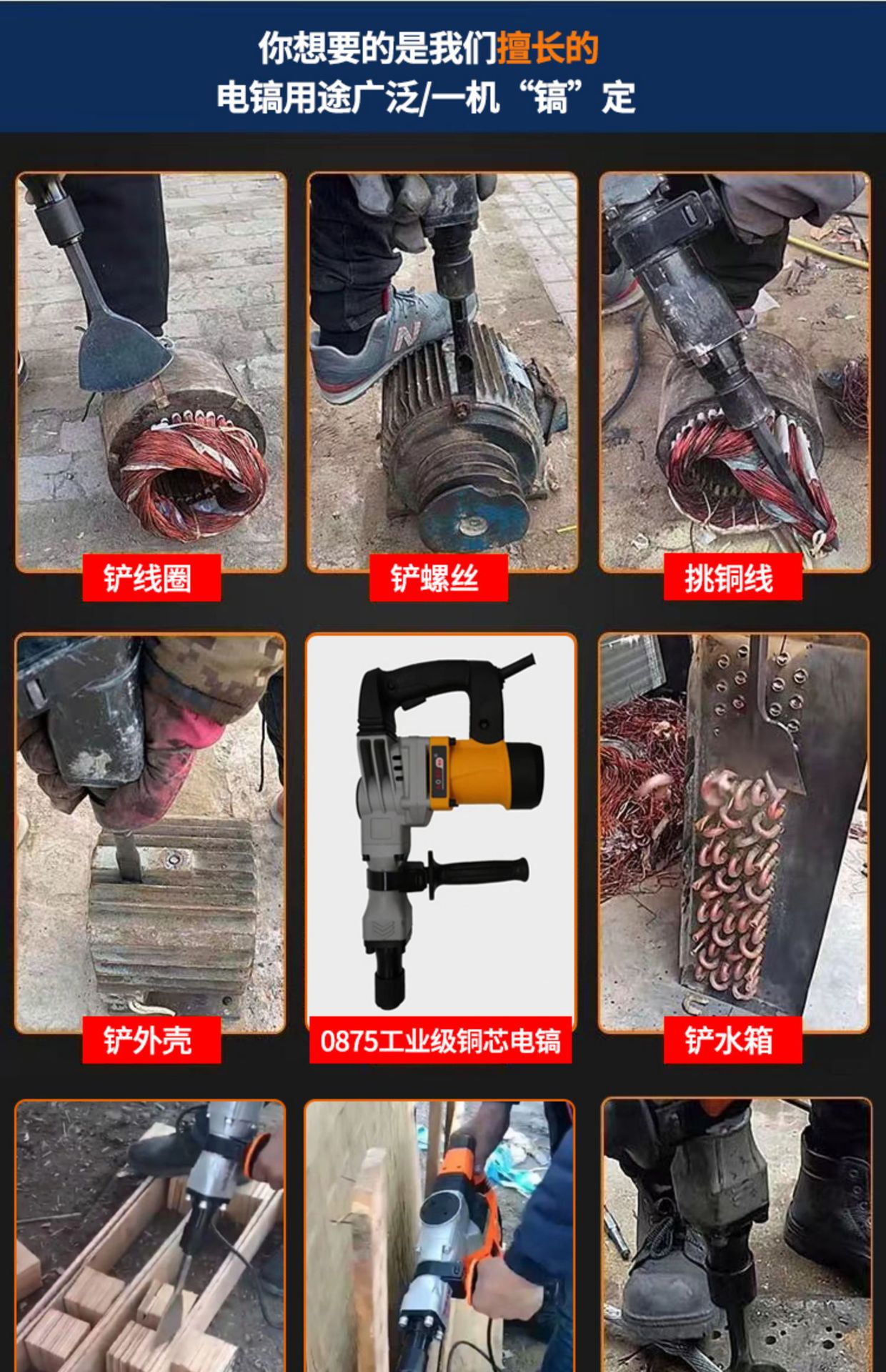 你想要的是我们擅长的
电镐用途广泛/一机“镐”定

铲线圈

铲螺丝

挑铜线

铲外壳

0875工业级铜芯电镐

铲水箱