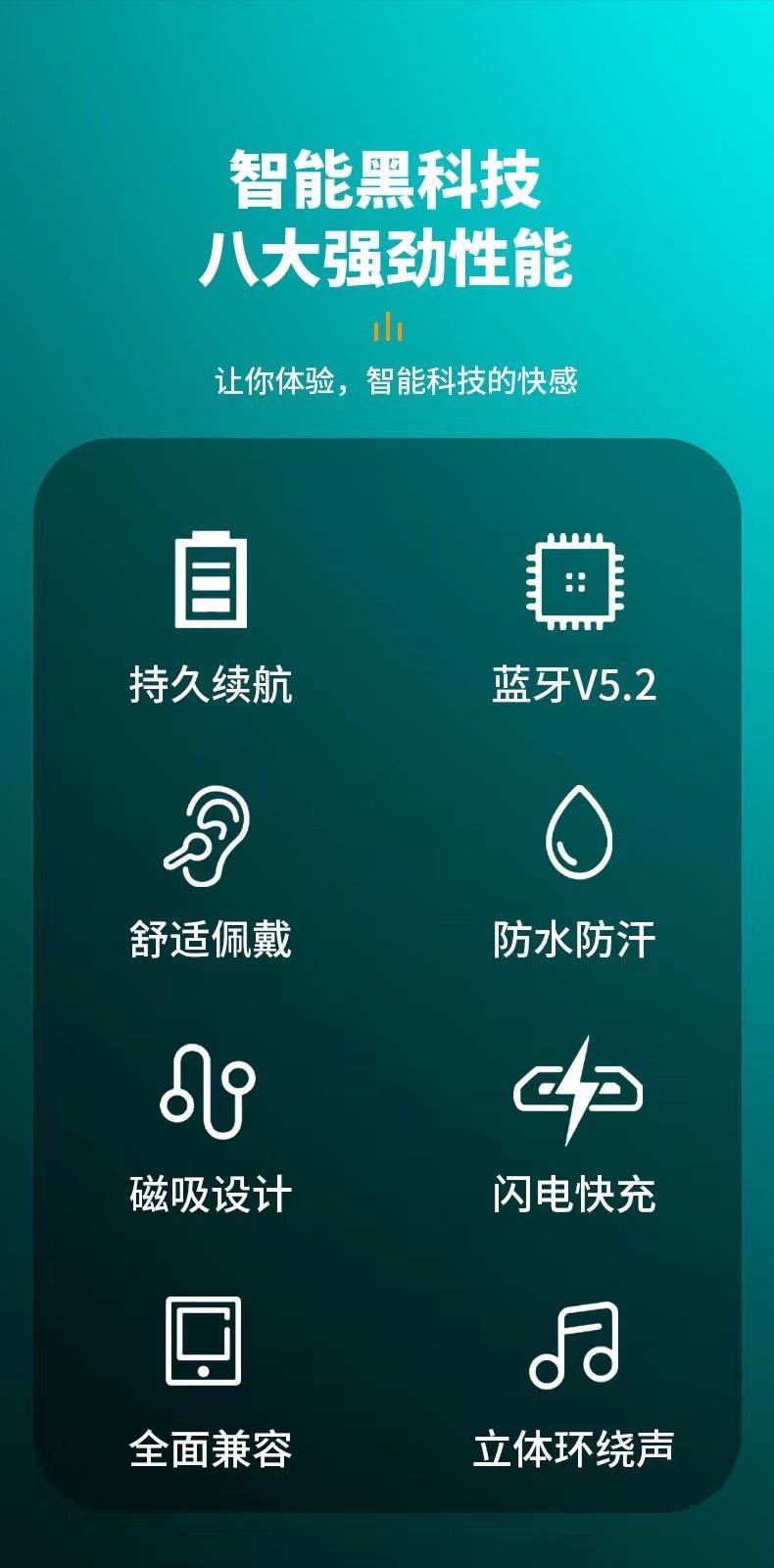 智能黑科技
八大强劲性能

让你体验，智能科技的快感

持久续航

蓝牙V5.2

舒适佩戴

防水防汗

磁吸设计

闪电快充

全面兼容

立体环绕声