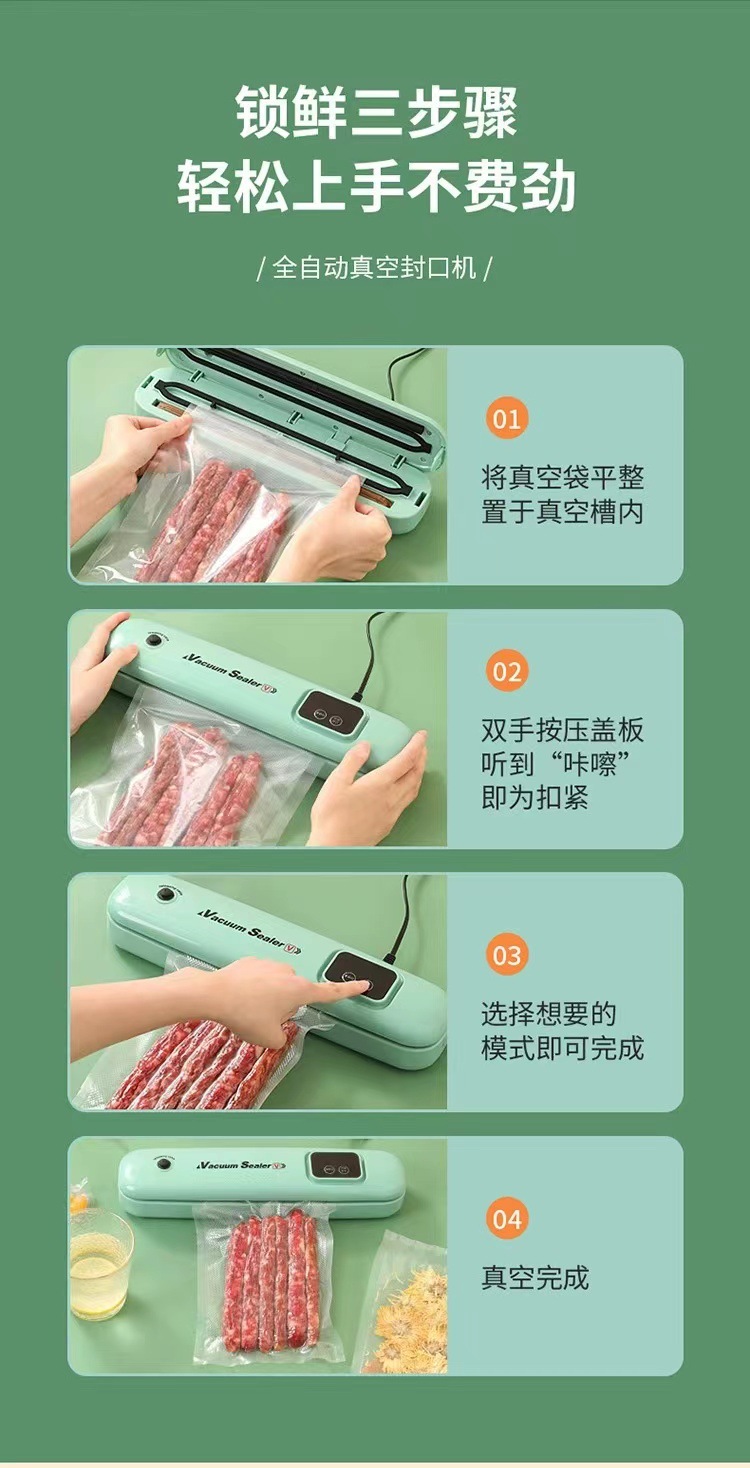 锁鲜三步骤
轻松上手不费劲

/ 全自动真空封口机 /

01
将真空袋平整置于真空槽内

Vacuum Sealer

02
双手按压盖板听到“咔嚓”即为扣紧

Vacuum Sealer

03
选择想要的模式即可完成

Vacuum Sealer

04
真空完成