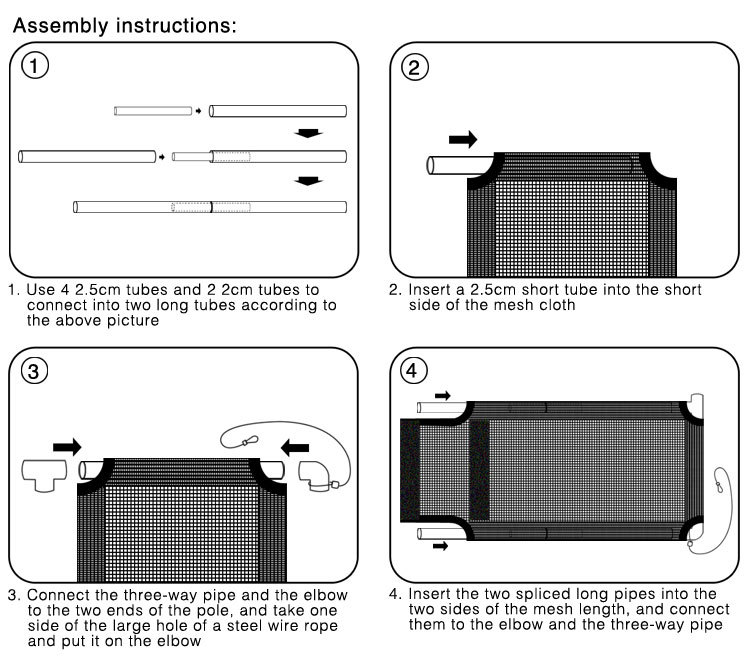 Assembly instructions:

1

1. Use 4 2.5cm tubes and 2 2cm tubes to connect into two long tubes according to the above picture

2

2. Insert a 2.5cm short tube into the short side of the mesh cloth

3

3. Connect the three-way pipe and the elbow to the two ends of the pole, and take one side of the large hole of a steel wire rope and put it on the elbow

4

4. Insert the two spliced long pipes into the two sides of the mesh length, and connect them to the elbow and the three-way pipe