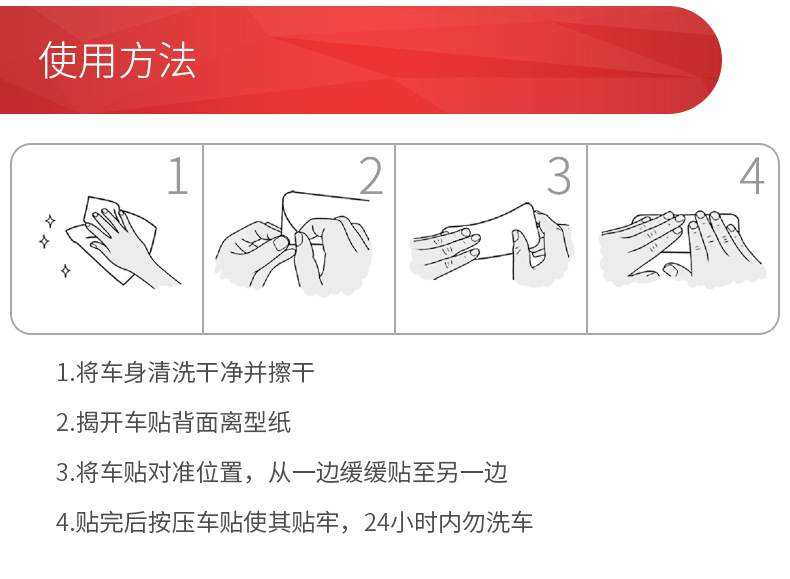 使用方法

1

2

3

4

1.将车身清洗干净并擦干

2.揭开车贴背面离型纸

3.将车贴对准位置，从一边缓缓贴至另一边

4.贴完后按压车贴使其贴牢，24小时内勿洗车