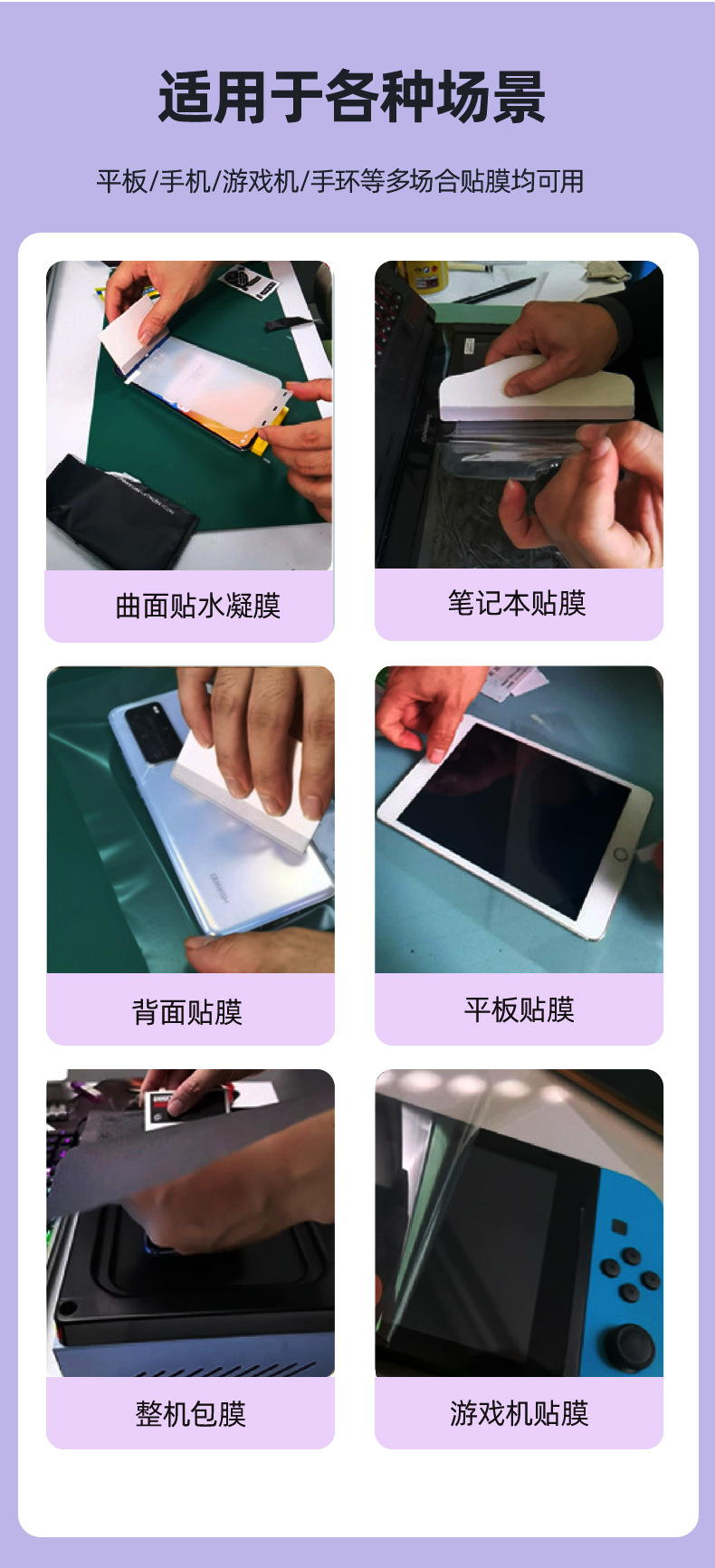 适用于各种场景

平板/手机/游戏机/手环等多场合贴膜均可用

曲面贴水凝膜

笔记本贴膜

背面贴膜

平板贴膜

整机包膜

游戏机贴膜