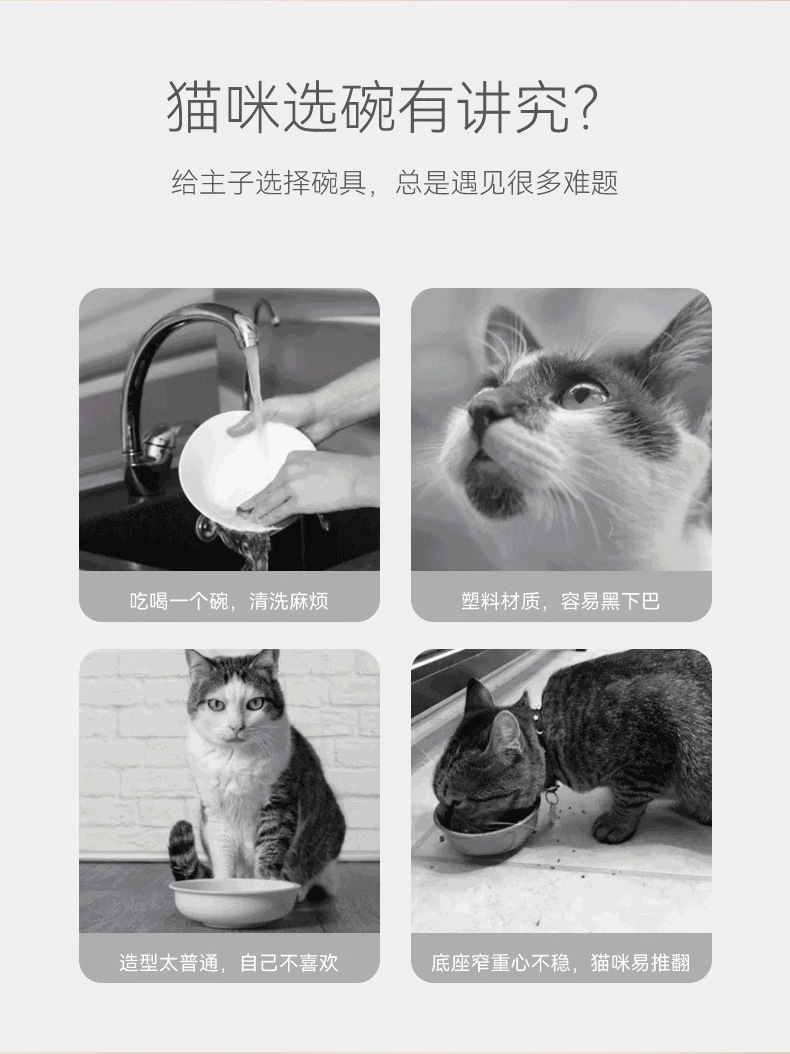 猫咪选碗有讲究?

给主子选择碗具，总是遇见很多难题

吃喝一个碗，清洗麻烦

塑料材质，容易黑下巴

造型太普通，自己不喜欢

底座窄重心不稳，猫咪易推翻