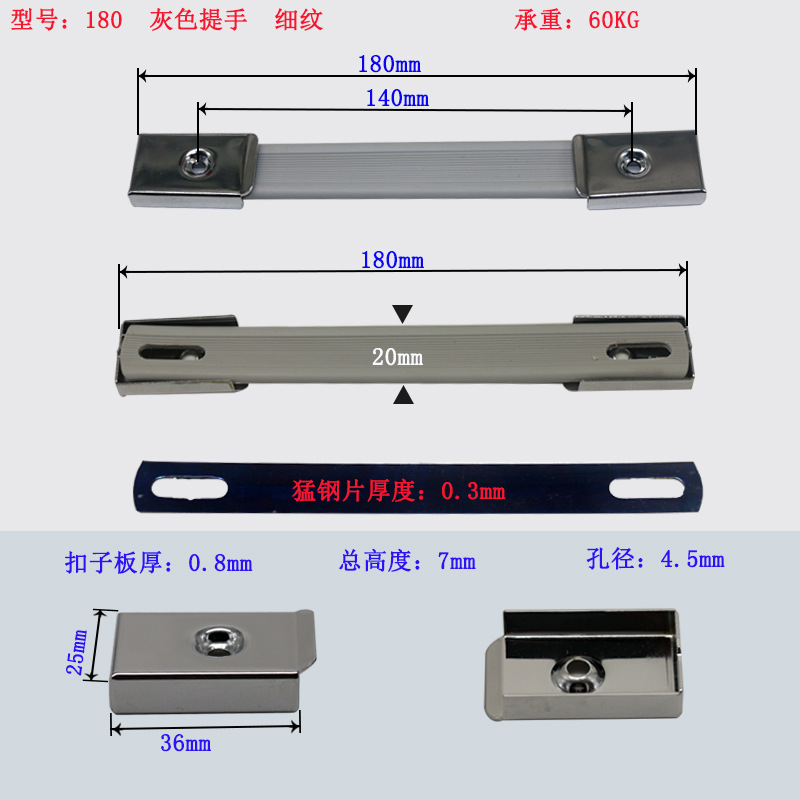 型号：180 灰色提手 细纹

承重：60KG

180mm

140mm

180mm

20mm

猛钢片厚度：0.3mm

扣子板厚：0.8mm

总高度：7mm

孔径：4.5mm

25mm

36mm