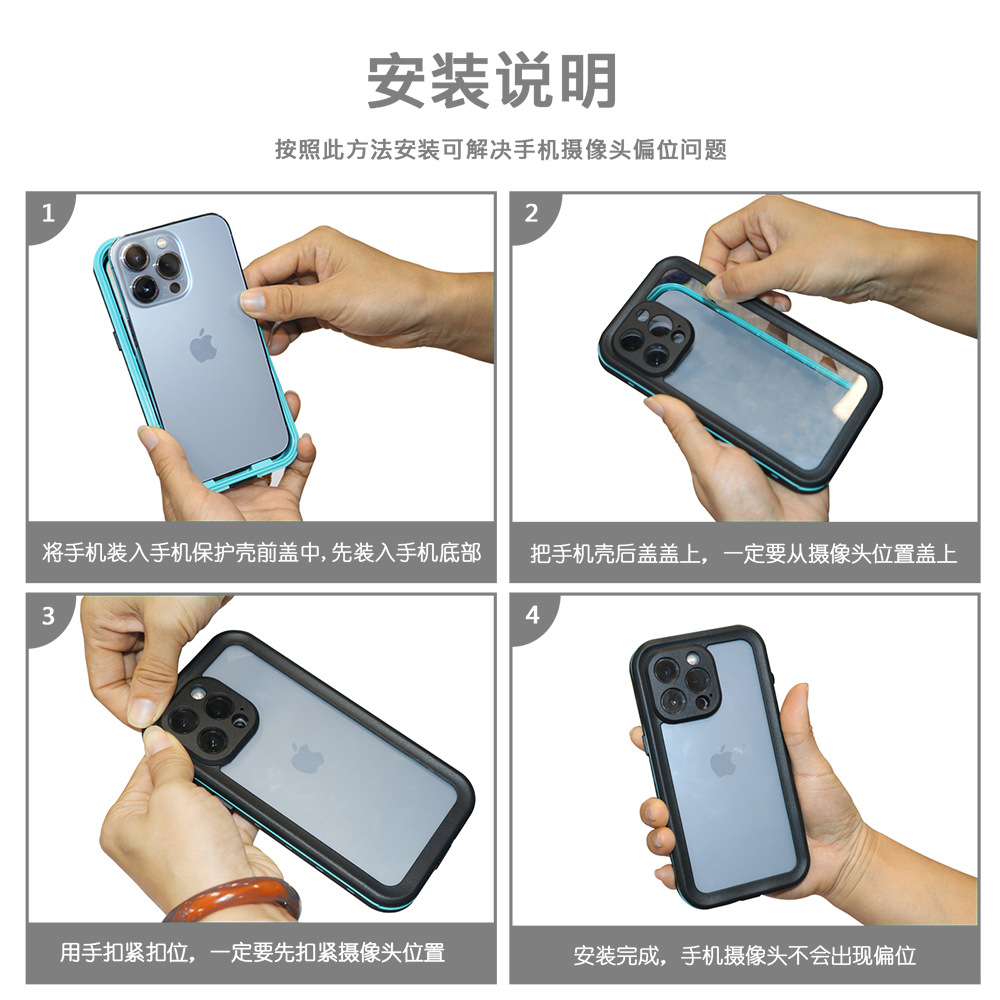 安装说明

按照此方法安装可解决手机摄像头偏位问题

1

将手机装入手机保护壳前盖中,先装入手机底部

2

把手机壳后盖盖上，一定要从摄像头位置盖上

3

用手扣紧扣位，一定要先扣紧摄像头位置

4

安装完成，手机摄像头不会出现偏位