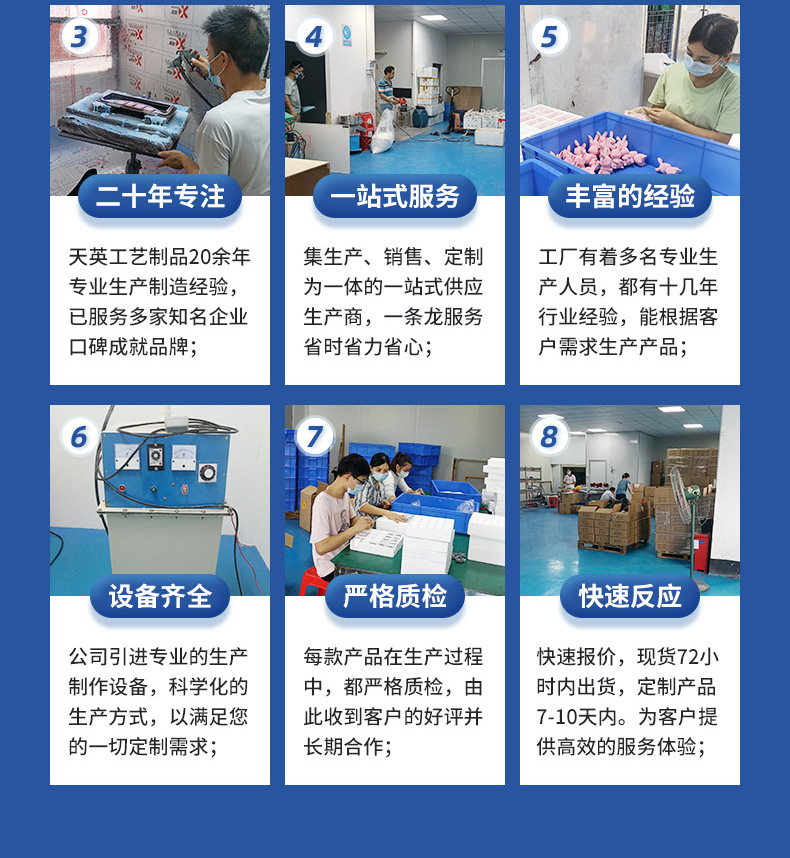 3

二十年专注

天英工艺制品20余年专业生产制造经验，已服务多家知名企业口碑成就品牌；

4

一站式服务

集生产、销售、定制为一体的一站式供应生产商，一条龙服务省时省力省心；

5

丰富的经验

工厂有着多名专业生产人员，都有十几年行业经验，能根据客户需求生产产品；

6

设备齐全

公司引进专业的生产制作设备，科学化的生产方式，以满足您的一切定制需求；

7

严格质检

每款产品在生产过程中，都严格质检，由此收到客户的好评并长期合作；

8

快速反应

快速报价，现货72小时内出货，定制产品7-10天内。为客户提供高效的服务体验；