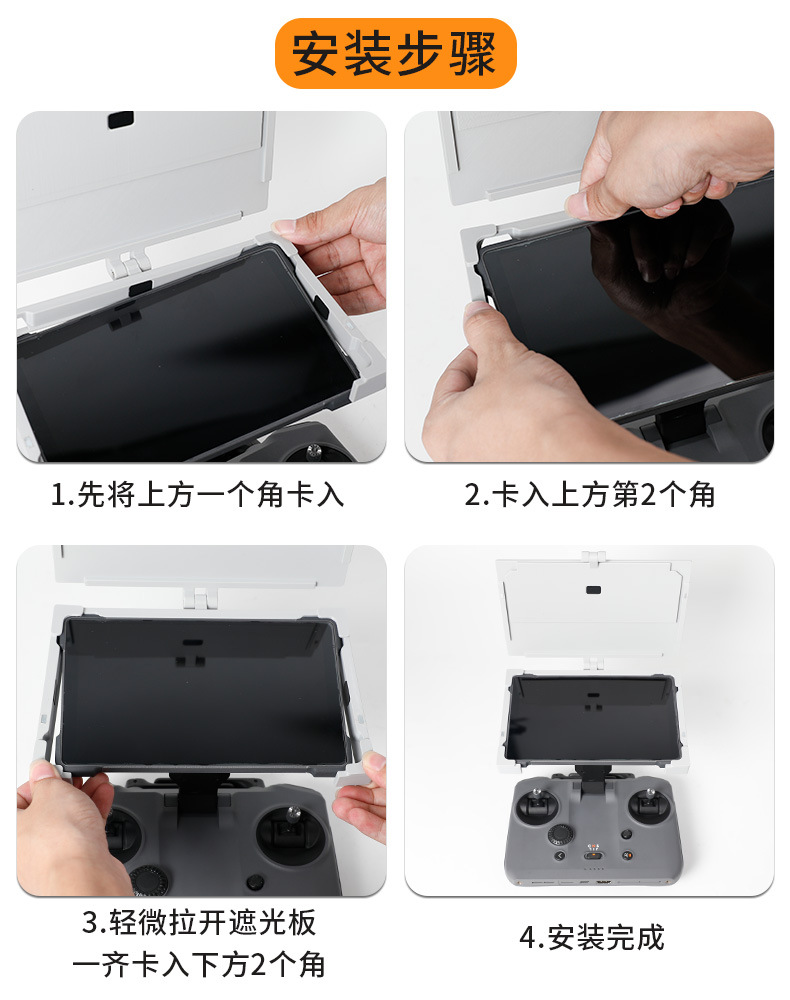 安装步骤

1.先将上方一个角卡入

2.卡入上方第2个角

3.轻微拉开遮光板
一齐卡入下方2个角

4.安装完成