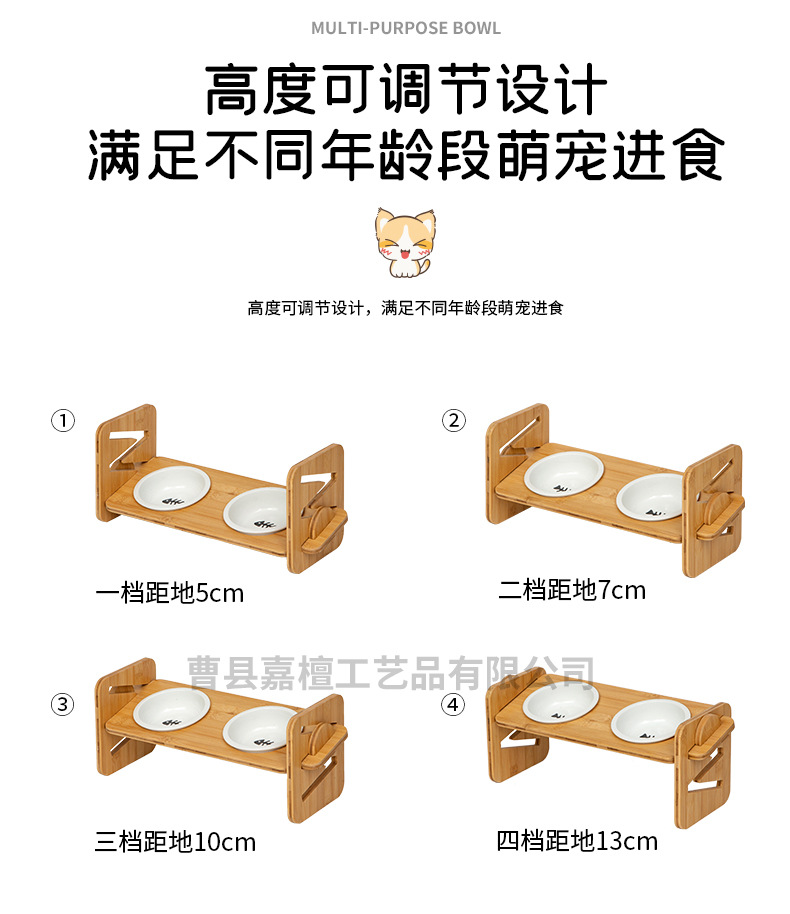 MULTI-PURPOSE BOWL

高度可调节设计
满足不同年龄段萌宠进食

高度可调节设计，满足不同年龄段萌宠进食

①

一档距地5cm

②

二档距地7cm

曹县嘉檀工艺品有限公司

③

三档距地10cm

④

四档距地13cm