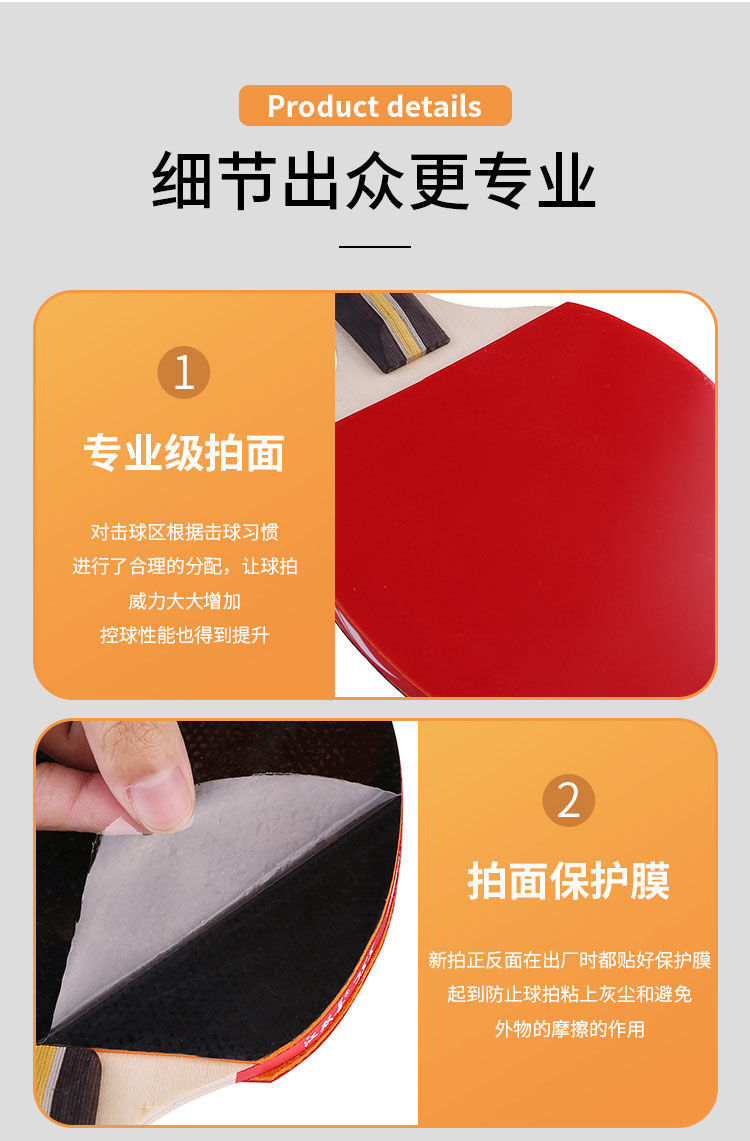 Product details

细节出众更专业

1

专业级拍面

对击球区根据击球习惯
进行了合理的分配，让球拍
威力大大增加
控球性能也得到提升

2

拍面保护膜

新拍正反面在出厂时都贴好保护膜
起到防止球拍粘上灰尘和避免
外物的摩擦的作用