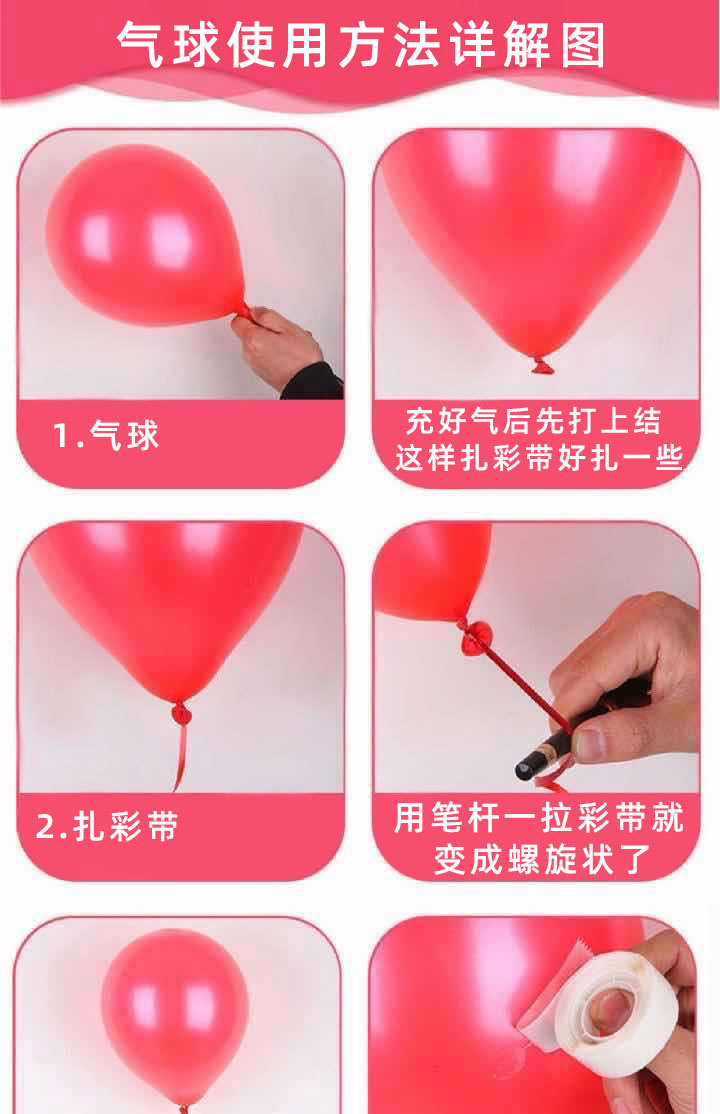 气球使用方法详解图

1.气球

充好气后先打上结
这样扎彩带好扎一些

2.扎彩带

用笔杆一拉彩带就
变成螺旋状了