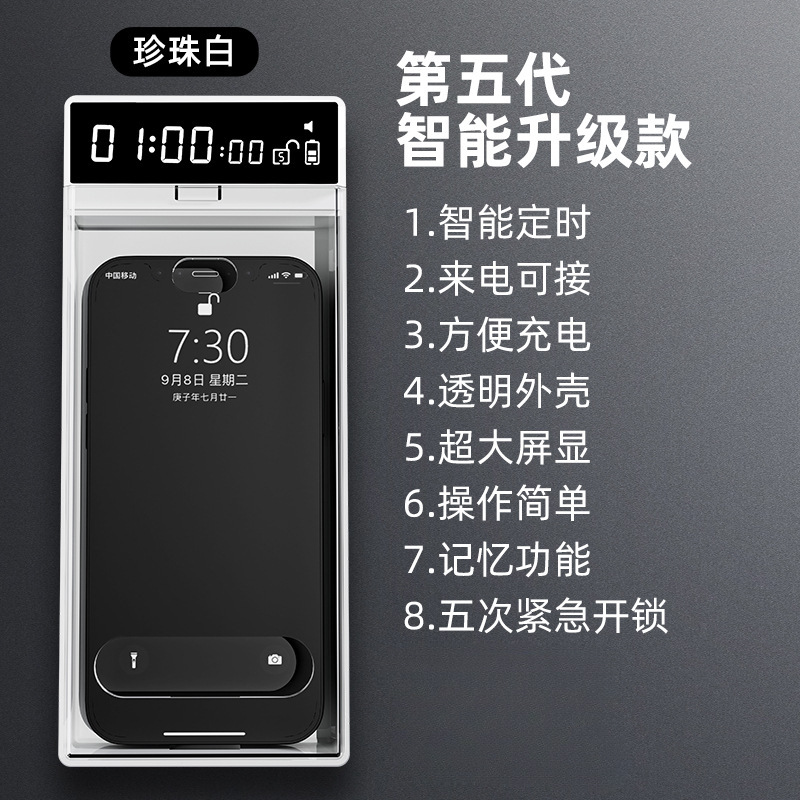 珍珠白

01:00:00 5

中国移动

7:30

9月8日 星期二

庚子年七月廿一

第五代
智能升级款

1.智能定时
2.来电可接
3.方便充电
4.透明外壳
5.超大屏显
6.操作简单
7.记忆功能
8.五次紧急开锁