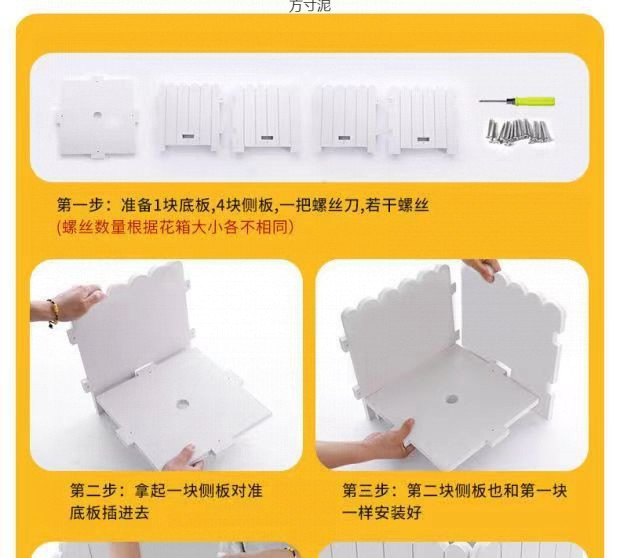 方寸泥

第一步：准备1块底板,4块侧板,一把螺丝刀,若干螺丝
(螺丝数量根据花箱大小各不相同)

第二步：拿起一块侧板对准底板插进去

第三步：第二块侧板也和第一块一样安装好