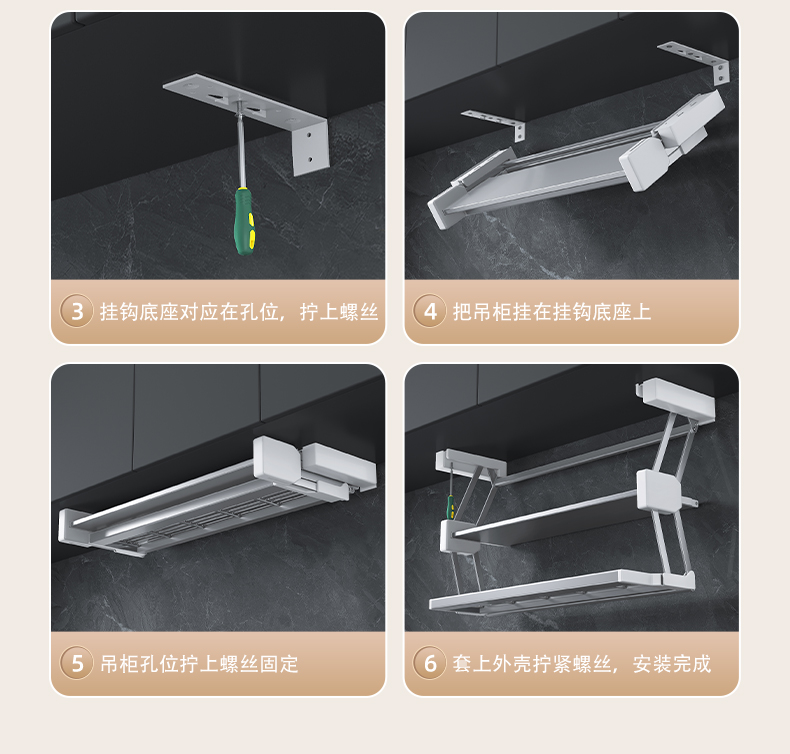 3 挂钩底座对应在孔位，拧上螺丝

4 把吊柜挂在挂钩底座上

5 吊柜孔位拧上螺丝固定

6 套上外壳拧紧螺丝，安装完成