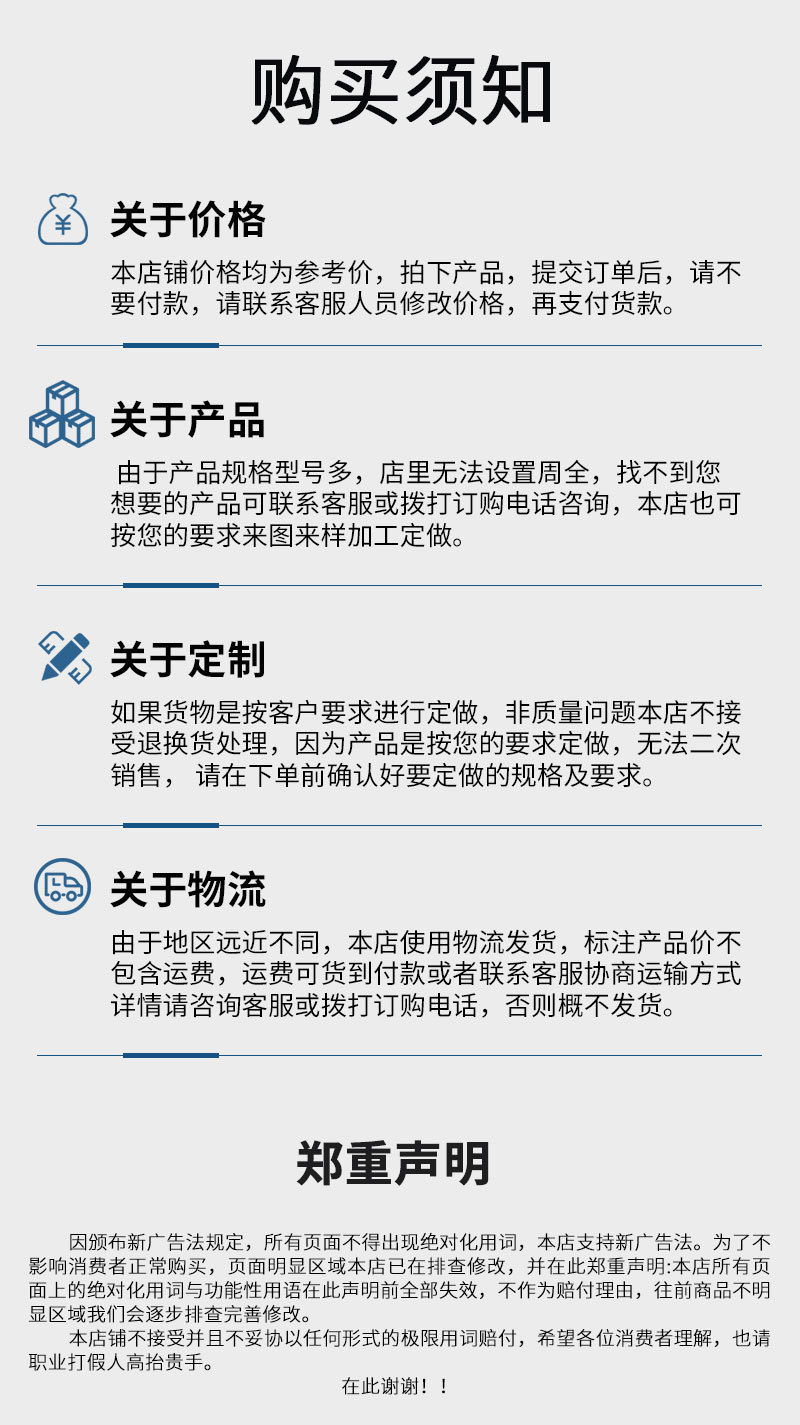 购买须知

关于价格

本店铺价格均为参考价，拍下产品，提交订单后，请不要付款，请联系客服人员修改价格，再支付货款。

关于产品

由于产品规格型号多，店里无法设置周全，找不到您想要的产品可联系客服或拨打订购电话咨询，本店也可按您的要求来图来样加工定做。

关于定制

如果货物是按客户要求进行定做，非质量问题本店不接受退换货处理，因为产品是按您的要求定做，无法二次销售， 请在下单前确认好要定做的规格及要求。

关于物流

由于地区远近不同，本店使用物流发货，标注产品价不包含运费，运费可货到付款或者联系客服协商运输方式详情请咨询客服或拨打订购电话，否则概不发货。

郑重声明

因颁布新广告法规定，所有页面不得出现绝对化用词，本店支持新广告法。为了不影响消费者正常购买，页面明显区域本店已在排查修改，并在此郑重声明:本店所有页面上的绝对化用词与功能性用语在此声明前全部失效，不作为赔付理由，往前商品不明显区域我们会逐步排查完善修改。

本店铺不接受并且不妥协以任何形式的极限用词赔付，希望各位消费者理解，也请职业打假人高抬贵手。

在此谢谢！！