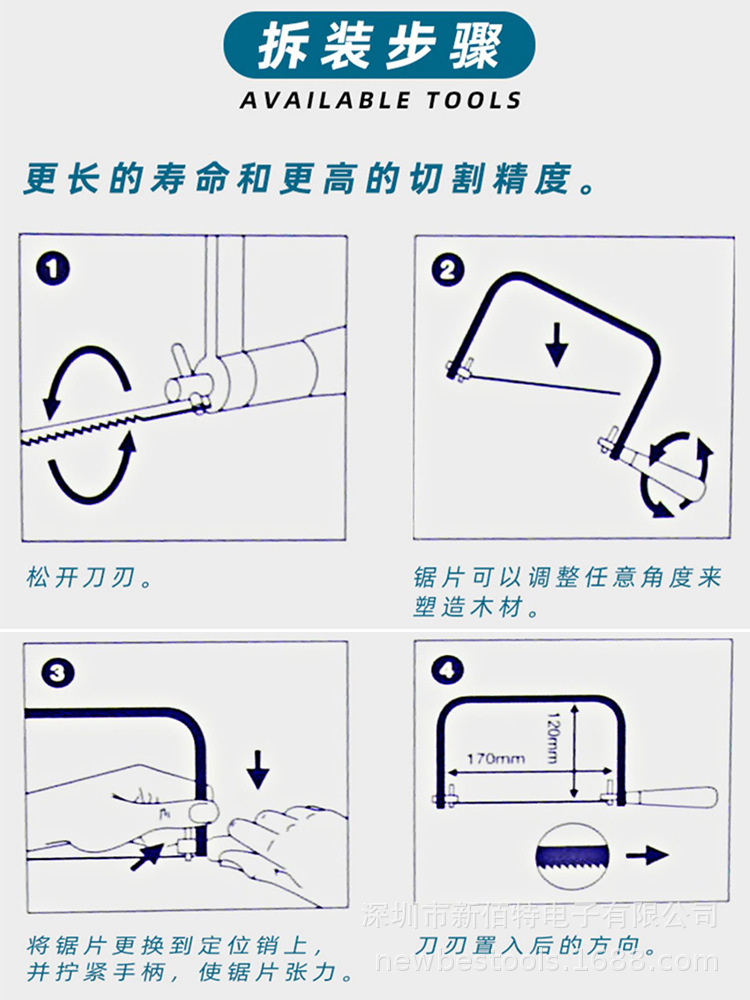 拆装步骤
AVAILABLE TOOLS

更长的寿命和更高的切割精度。

1

松开刀刃。

2

锯片可以调整任意角度来塑造木材。

3

将锯片更换到定位销上，并拧紧手柄，使锯片张力。

4

120mm
170mm

刀刃置入后的方向。

深圳市新佰特电子有限公司
newbestools.1688.com