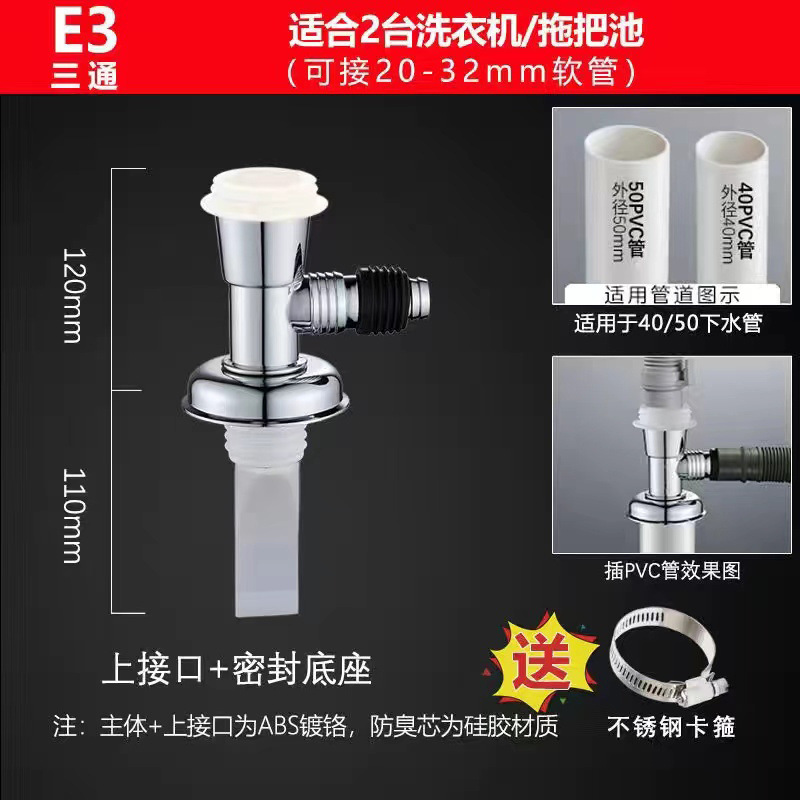 E3
三通

适合2台洗衣机/拖把池
（可接20-32mm软管）

120mm

110mm

50PVC管
外径50mm

40PVC管
外径40mm

适用管道图示

适用于40/50下水管

插PVC管效果图

上接口+密封底座

送

注：主体+上接口为ABS镀铬，防臭芯为硅胶材质

不锈钢卡箍