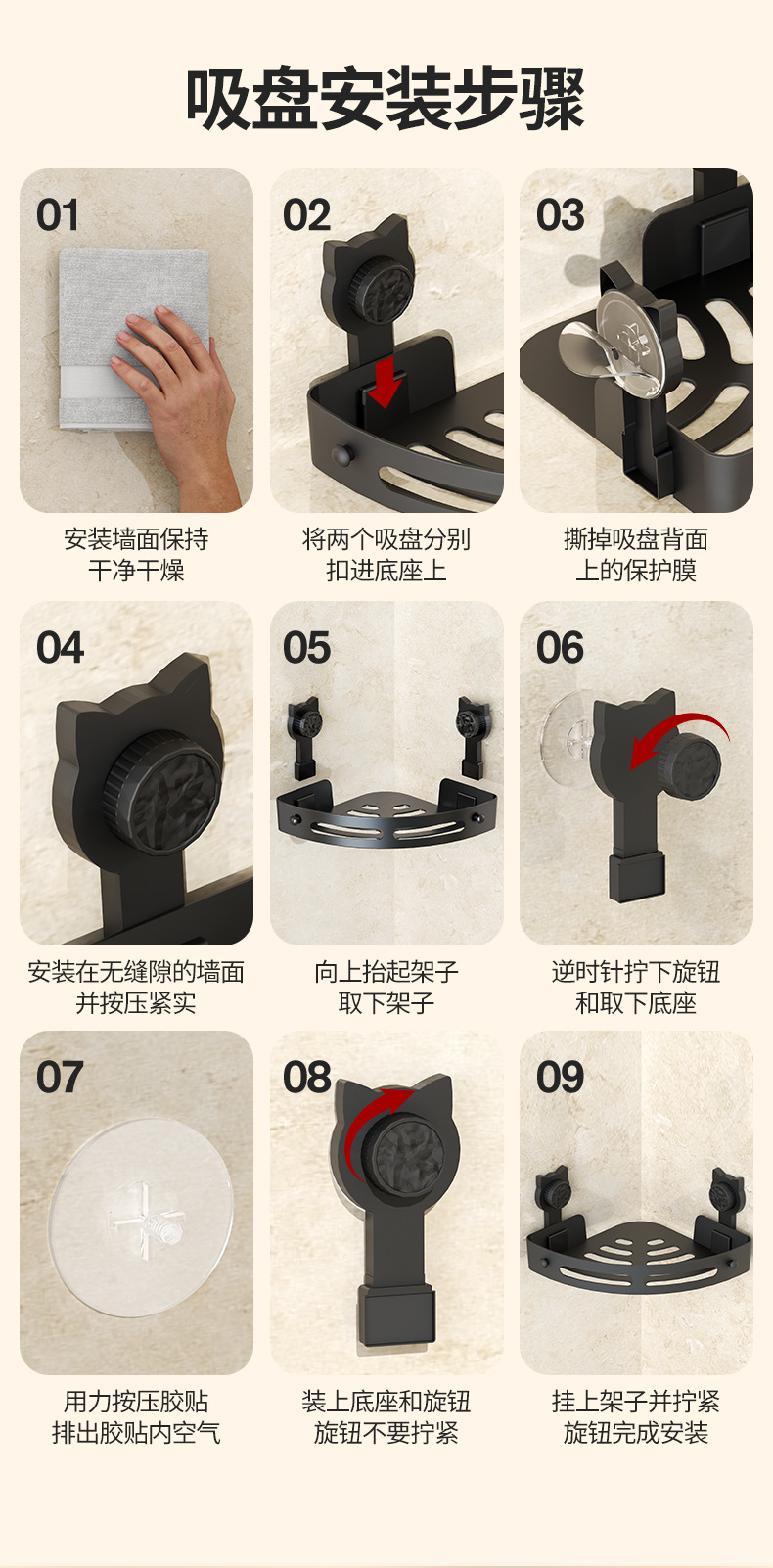 吸盘安装步骤

01

安装墙面保持
干净干燥

02

将两个吸盘分别
扣进底座上

03

撕掉吸盘背面
上的保护膜

04

安装在无缝隙的墙面
并按压紧实

05

向上抬起架子
取下架子

06

逆时针拧下旋钮
和取下底座

07

用力按压胶贴
排出胶贴内空气

08

装上底座和旋钮
旋钮不要拧紧

09

挂上架子并拧紧
旋钮完成安装