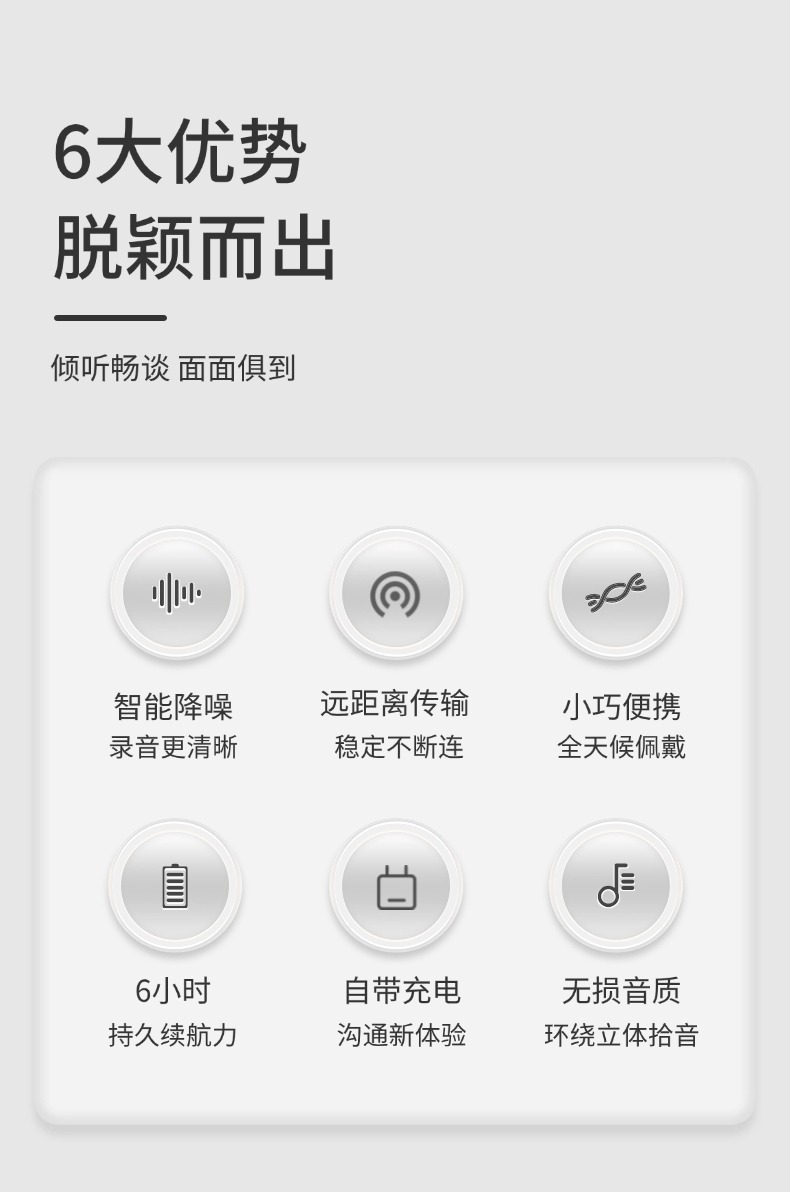 6大优势
脱颖而出

倾听畅谈 面面俱到

智能降噪
录音更清晰

远距离传输
稳定不断连

小巧便携
全天候佩戴

6小时
持久续航力

自带充电
沟通新体验

无损音质
环绕立体拾音