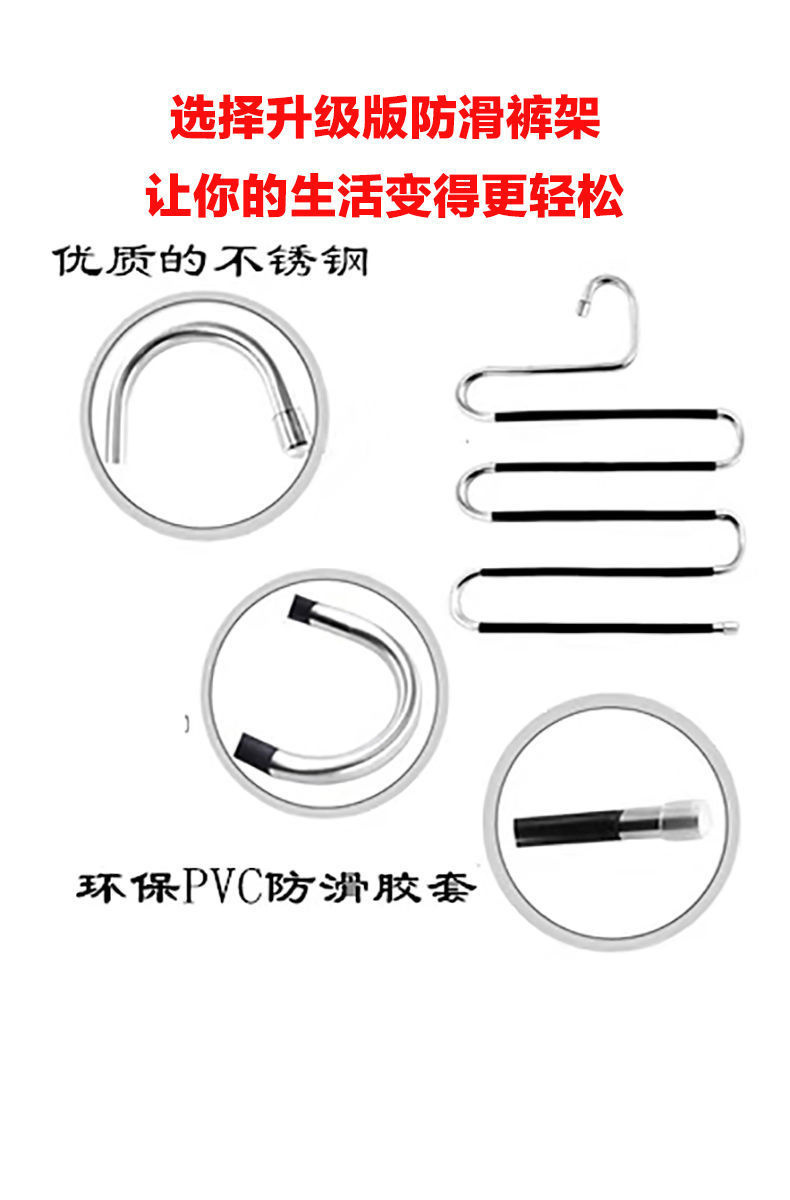 选择升级版防滑裤架
让你的生活变得更轻松

优质的不锈钢

环保PVC防滑胶套