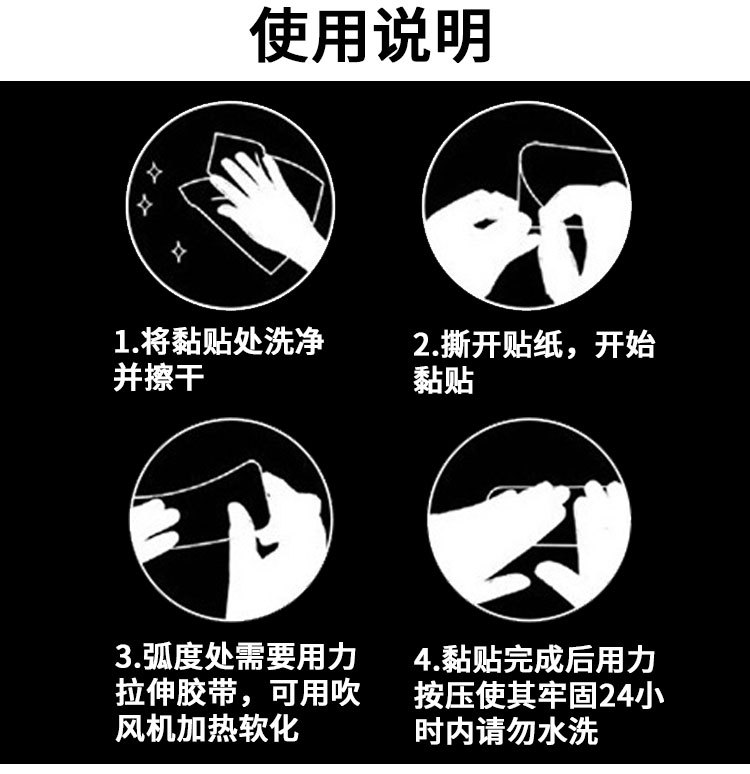 使用说明

1.将黏贴处洗净并擦干

2.撕开贴纸，开始黏贴

3.弧度处需要用力拉伸胶带，可用吹风机加热软化

4.黏贴完成后用力按压使其牢固24小时内请勿水洗